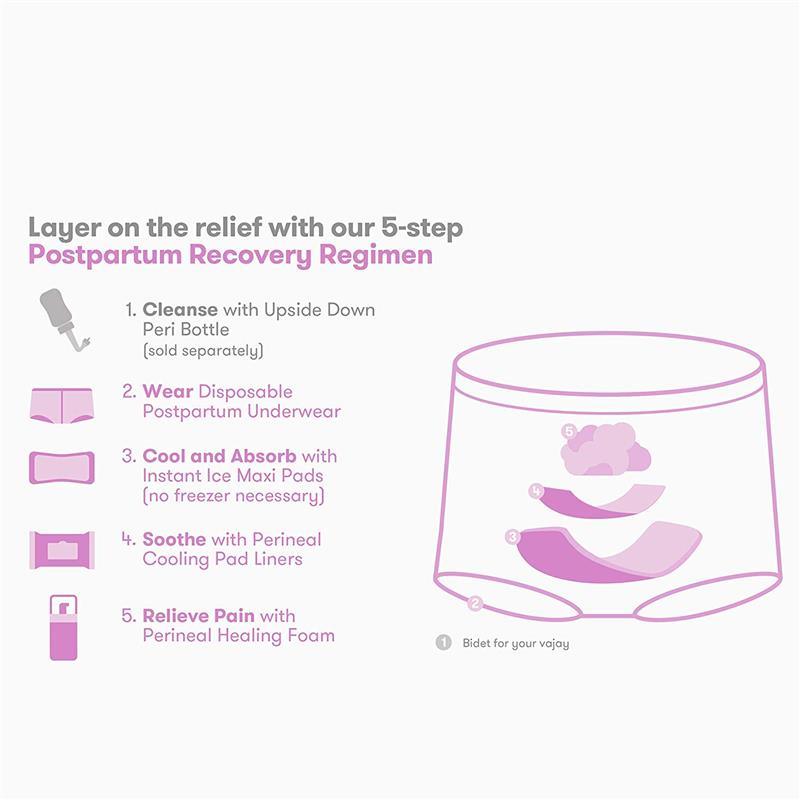 Layer on the relief with our 5-step
Postpartum Recovery Regimen

1. Cleanse with Upside Down Peri Bottle (sold separately)

2. Wear Disposable Postpartum Underwear

3. Cool and Absorb with Instant Ice Maxi Pads (no freezer necessary)

4. Soothe with Perineal Cooling Pad Liners

5. Relieve Pain with Perineal Healing Foam

5
4
3
2

1 Bidet for your vajay