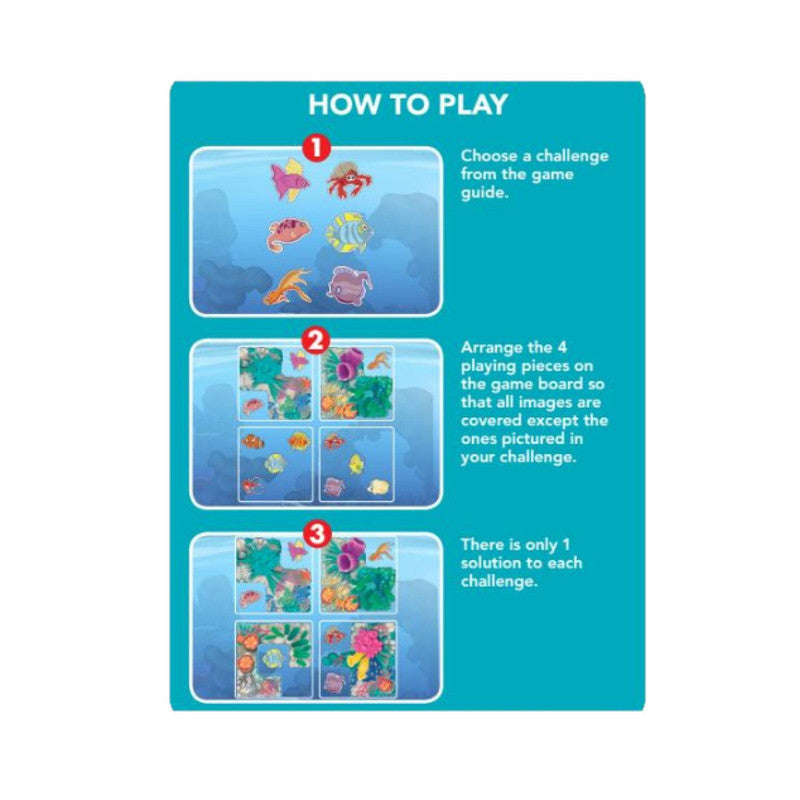 HOW TO PLAY

1

Choose a challenge from the game guide.

2

Arrange the 4 playing pieces on the game board so that all images are covered except the ones pictured in your challenge.

3

There is only 1 solution to each challenge.