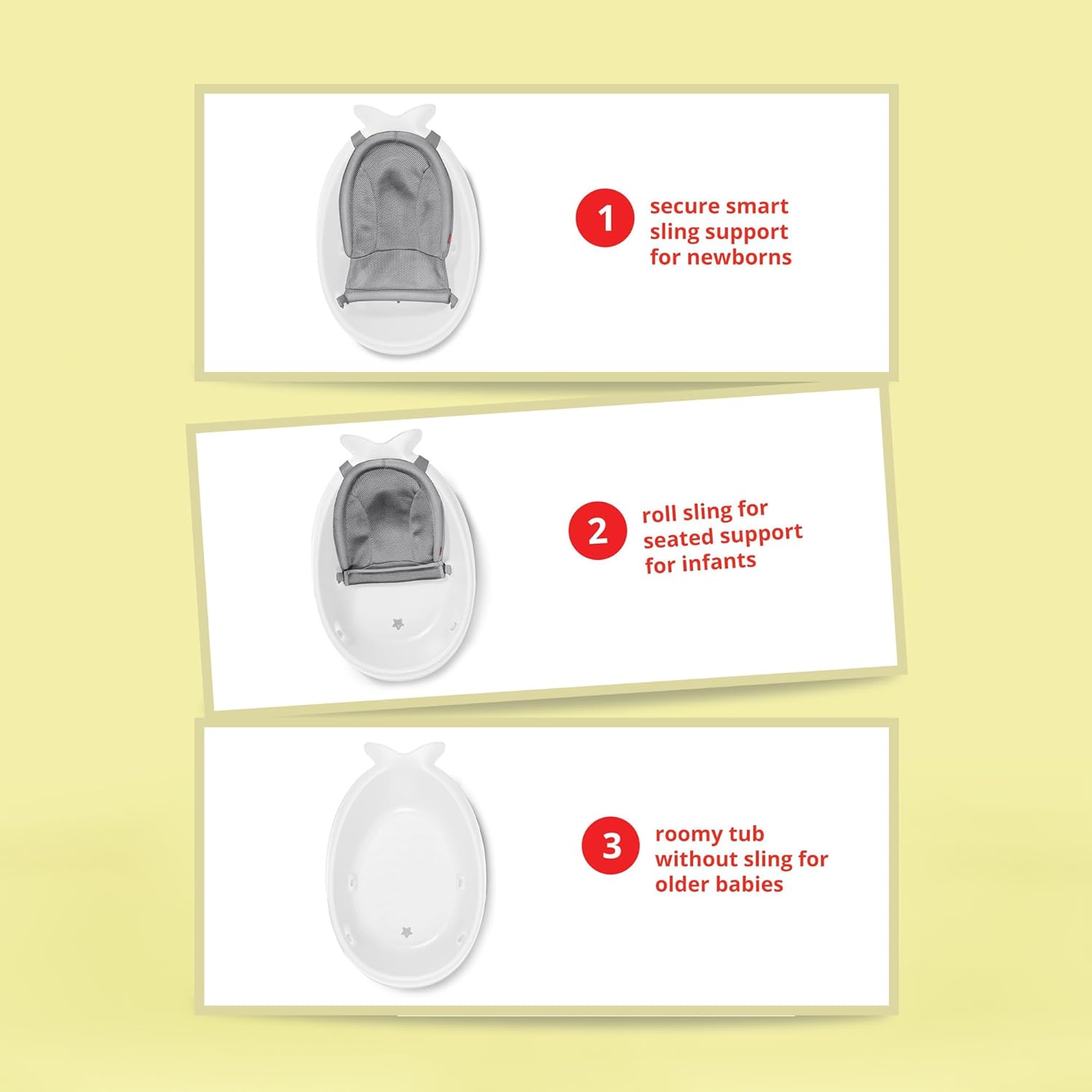 1 secure smart sling support for newborns

2 roll sling for seated support for infants

3 roomy tub without sling for older babies