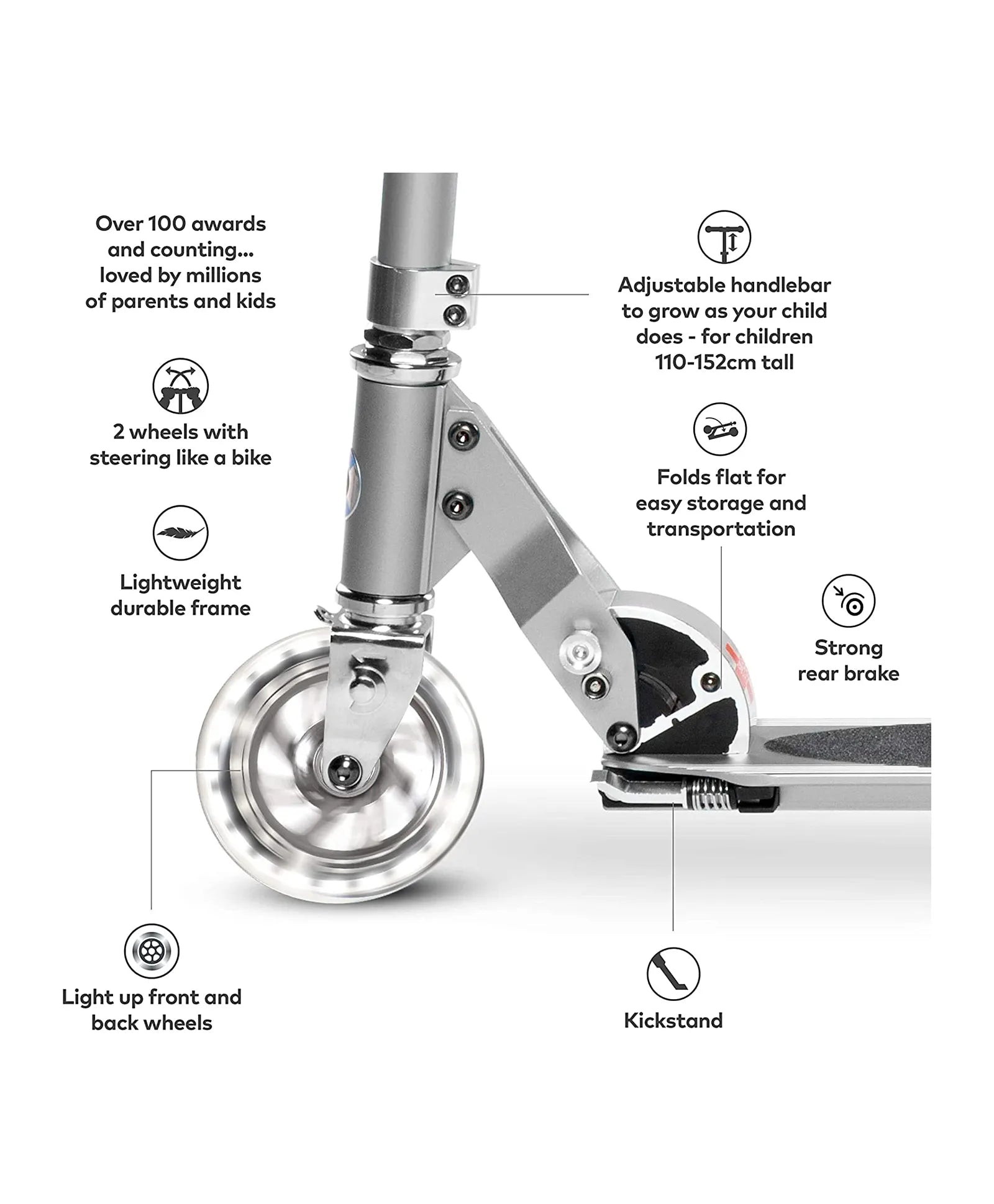 Over 100 awards and counting... loved by millions of parents and kids

2 wheels with steering like a bike

Lightweight durable frame

Light up front and back wheels

Adjustable handlebar to grow as your child does - for children 110-152cm tall

Folds flat for easy storage and transportation

Strong rear brake

Kickstand