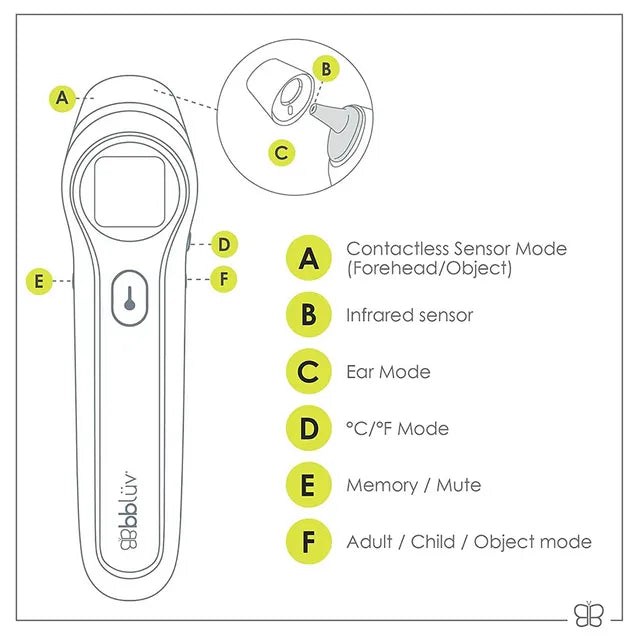 A
B
C
D
E
F
bblüv

A Contactless Sensor Mode (Forehead/Object)

B Infrared sensor

C Ear Mode

D °C/°F Mode

E Memory / Mute

F Adult / Child / Object mode