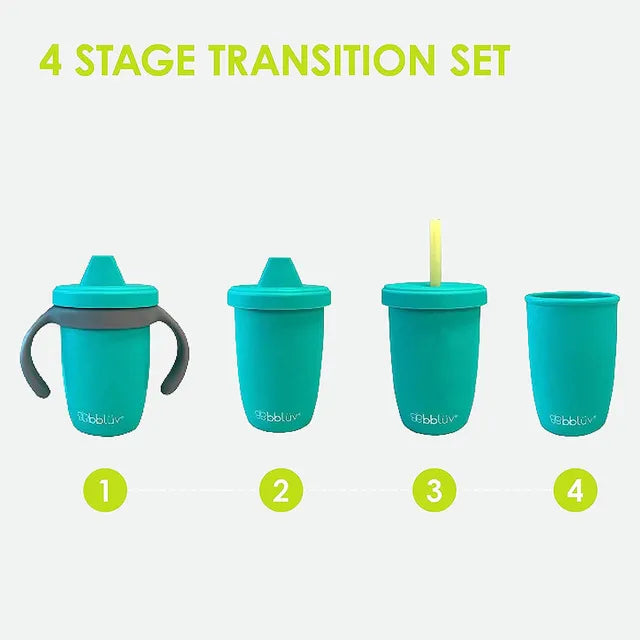 4 STAGE TRANSITION SET

bblüv

bblüv

bblüv

bblüv

1

2

3

4