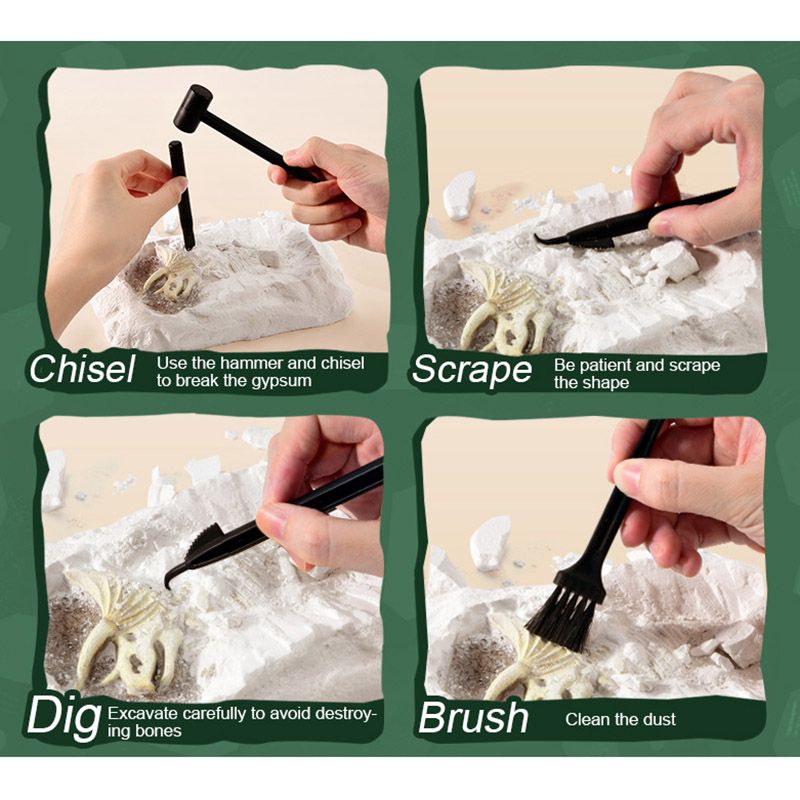 Chisel Use the hammer and chisel to break the gypsum

Scrape Be patient and scrape the shape

Dig Excavate carefully to avoid destroying bones

Brush Clean the dust