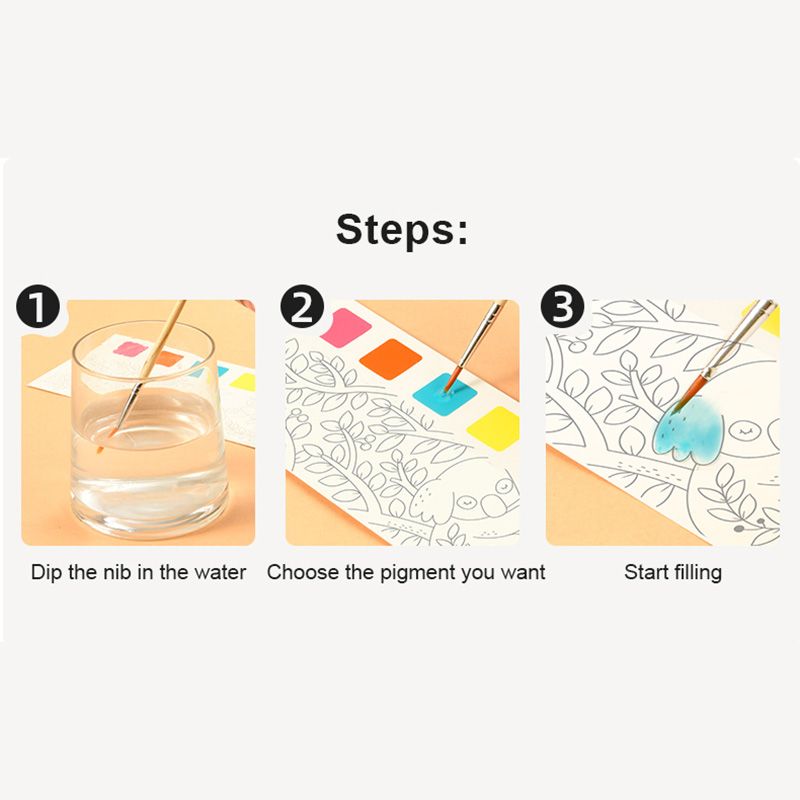 Steps:

1

Dip the nib in the water

2

Choose the pigment you want

3

Start filling