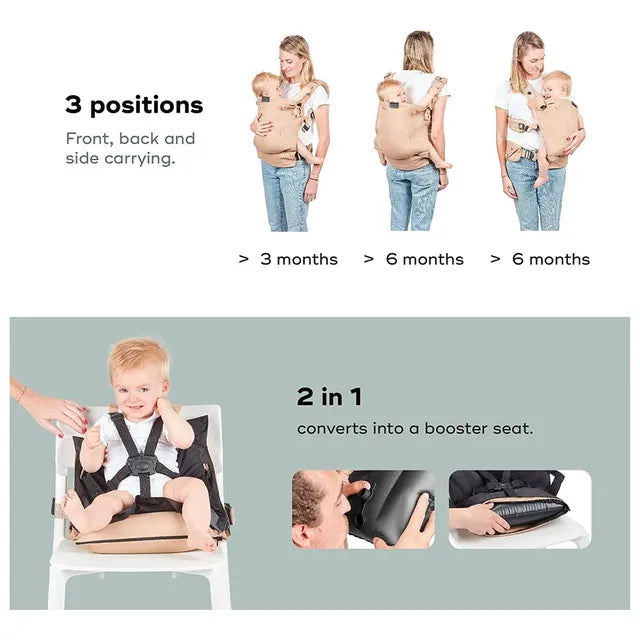 3 positions

Front, back and side carrying.

> 3 months > 6 months > 6 months

2 in 1

converts into a booster seat.