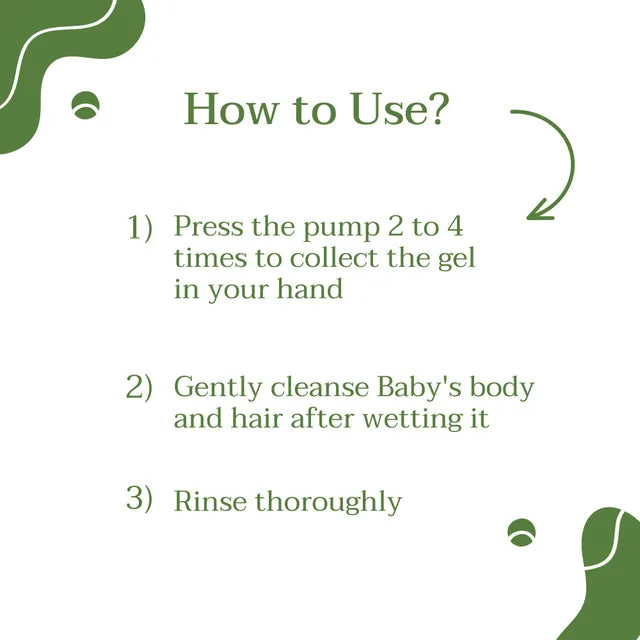 How to Use?

1) Press the pump 2 to 4 times to collect the gel in your hand

2) Gently cleanse Baby's body and hair after wetting it

3) Rinse thoroughly