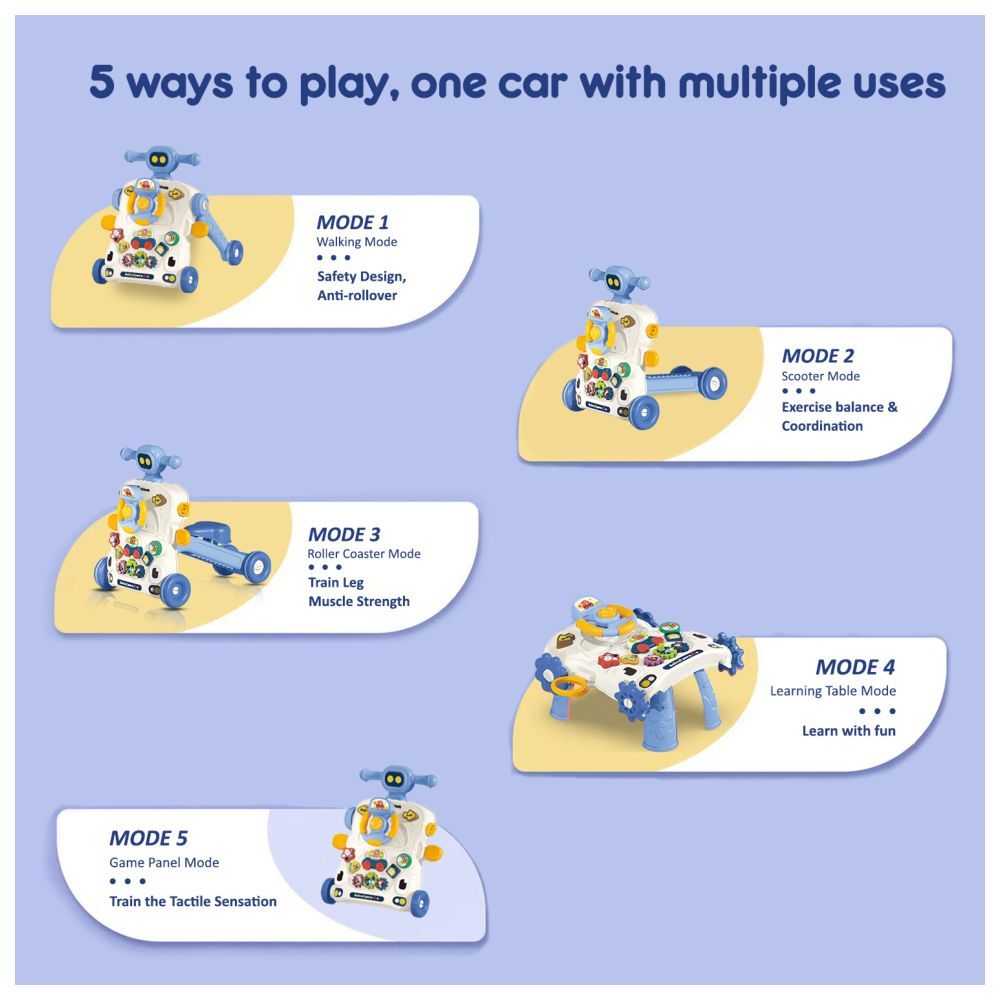 5 ways to play, one car with multiple uses

MODE 1
Walking Mode
• • •
Safety Design, Anti-rollover

MODE 2
Scooter Mode
• • •
Exercise balance & Coordination

MODE 3
Roller Coaster Mode
• • •
Train Leg Muscle Strength

MODE 4
Learning Table Mode
• • •
Learn with fun

MODE 5
Game Panel Mode
• • •
Train the Tactile Sensation