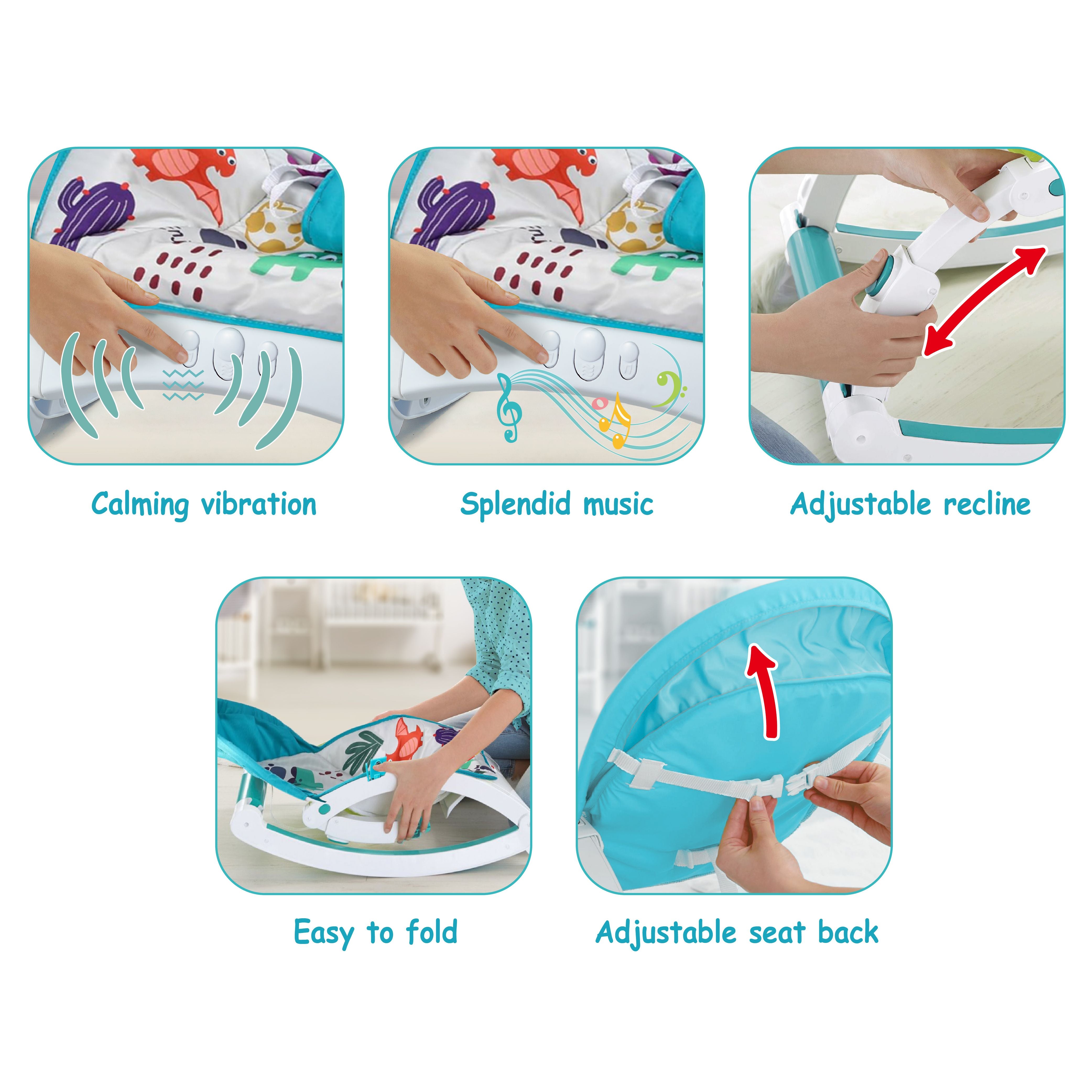 Calming vibration

Splendid music

Adjustable recline

Easy to fold

Adjustable seat back