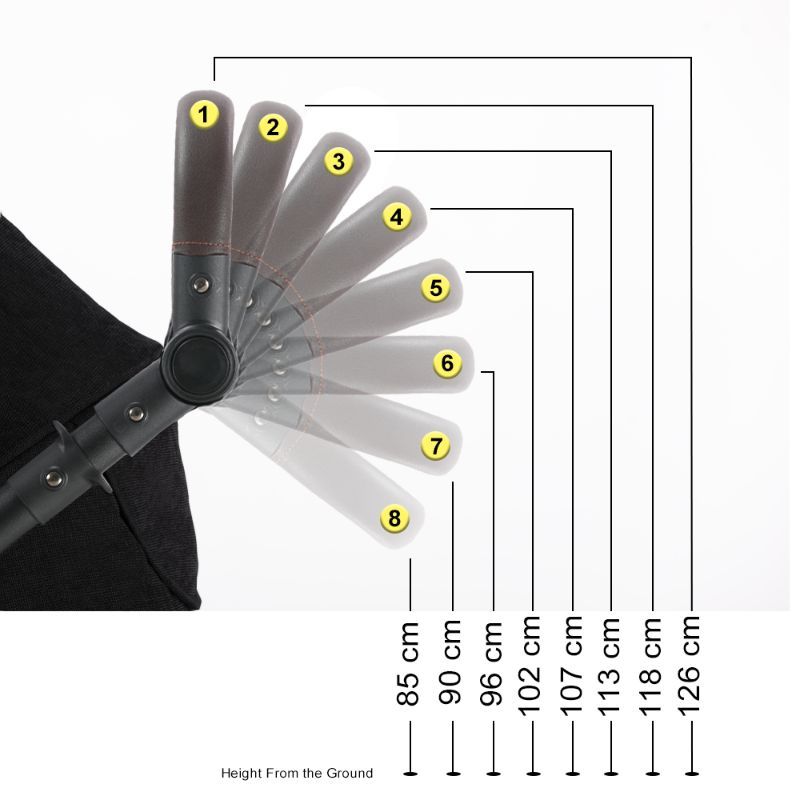 1
2
3
4
5
6
7
8

85 cm
90 cm
96 cm
102 cm
107 cm
113 cm
118 cm
126 cm

Height From the Ground