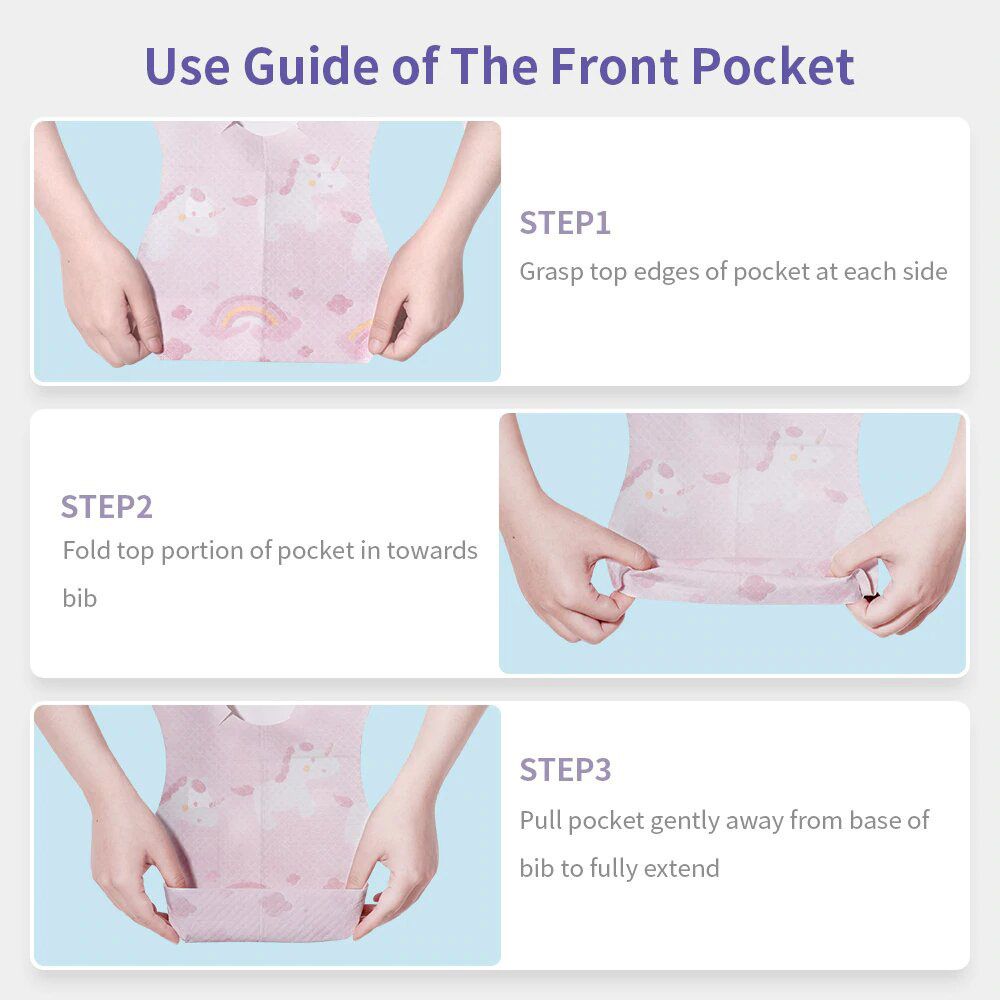 Use Guide of The Front Pocket

STEP1
Grasp top edges of pocket at each side

STEP2
Fold top portion of pocket in towards bib

STEP3
Pull pocket gently away from base of bib to fully extend