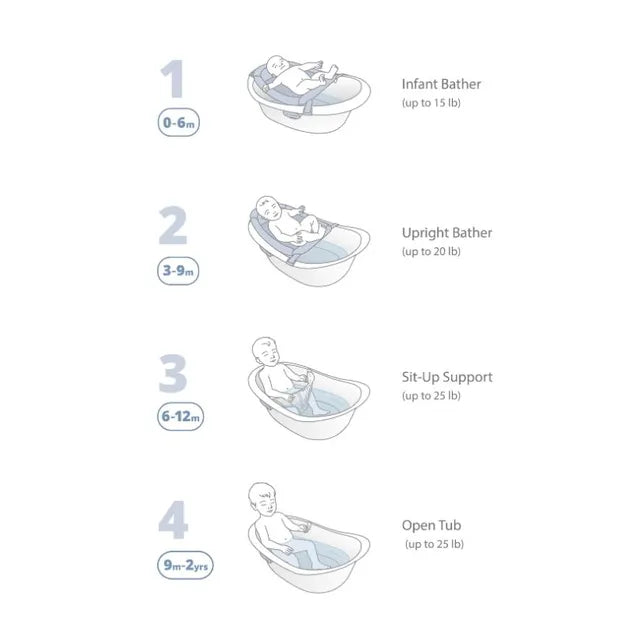 1

0-6m

Infant Bather
(up to 15 lb)

2

3-9m

Upright Bather
(up to 20 lb)

3

6-12m

Sit-Up Support
(up to 25 lb)

4

9m-2yrs

Open Tub
(up to 25 lb)