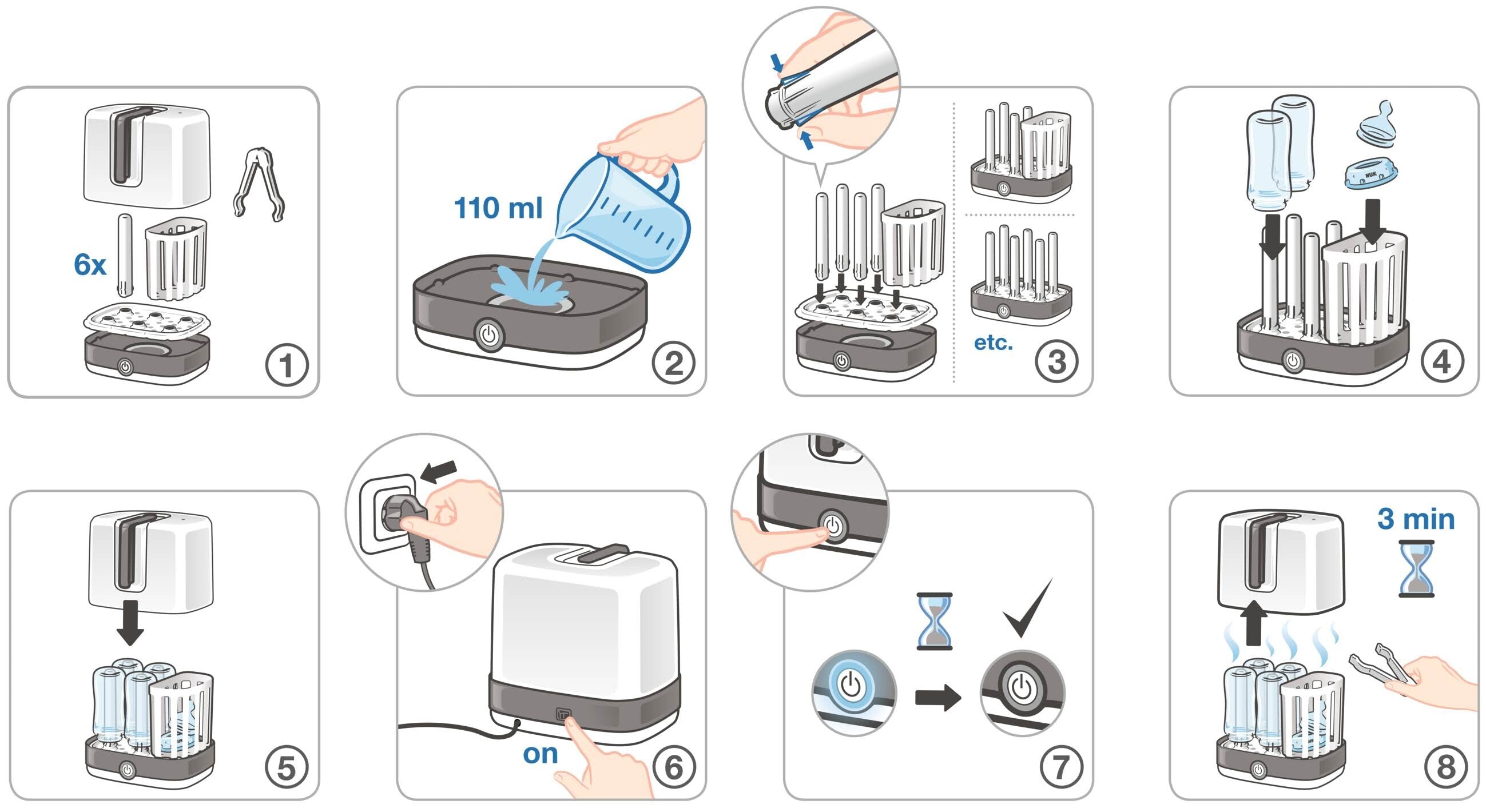 6x
1
110 ml
2
etc.
3
NUK
4
5
on
6
7
3 min
8