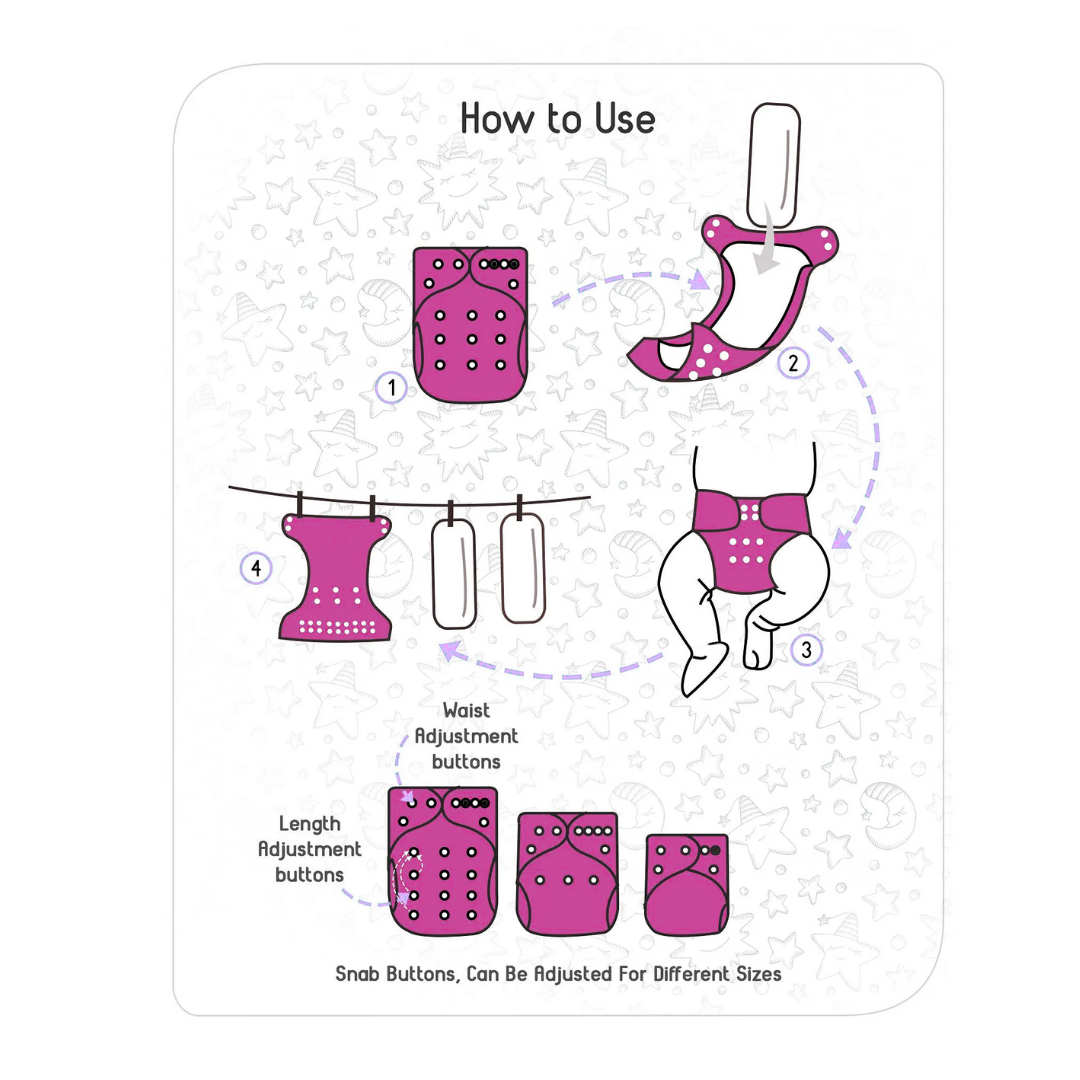 How to Use

1

2

3

4

Waist Adjustment buttons

Length Adjustment buttons

Snab Buttons, Can Be Adjusted For Different Sizes