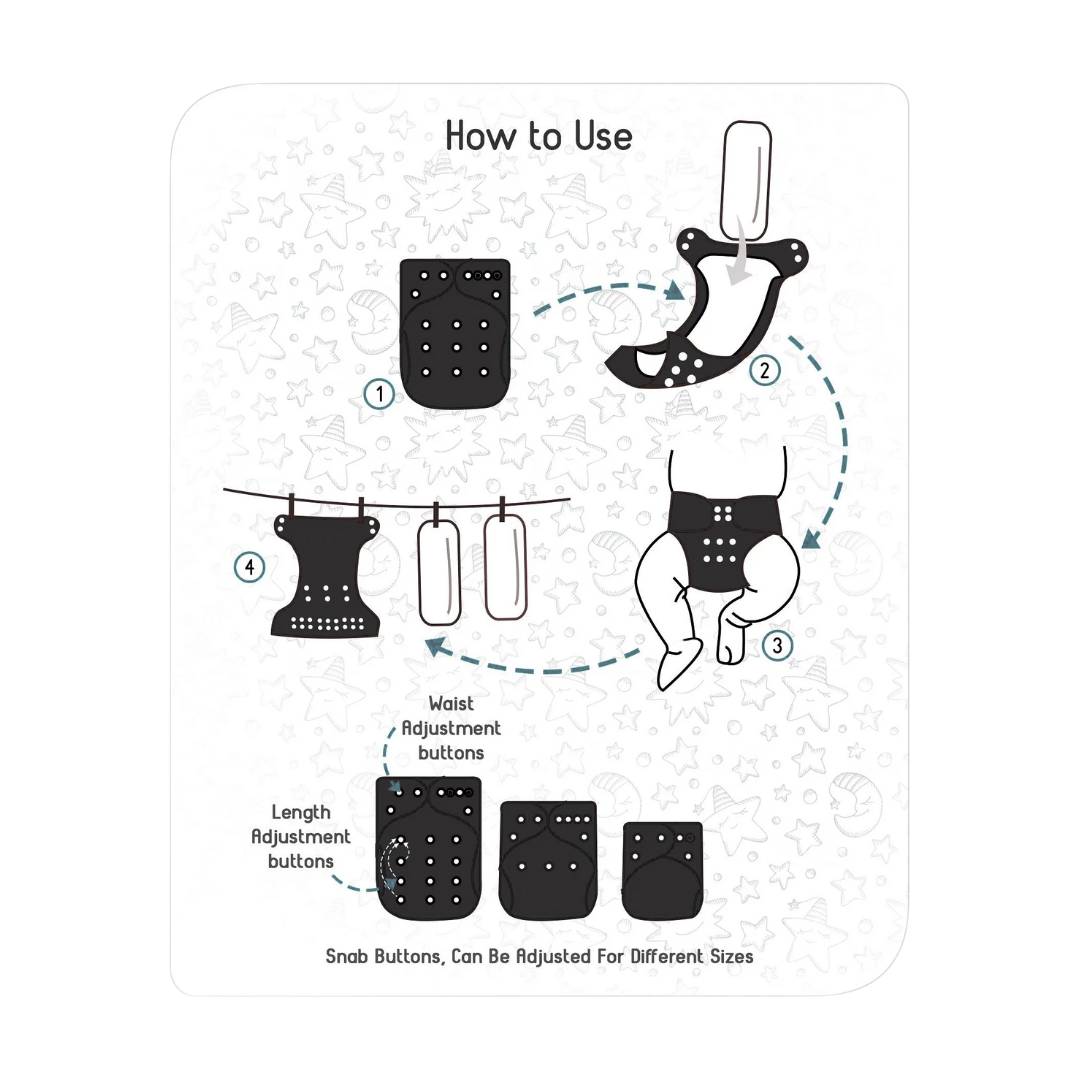 How to Use

1

2

3

4

Waist Adjustment buttons

Length Adjustment buttons

Snab Buttons, Can Be Adjusted For Different Sizes