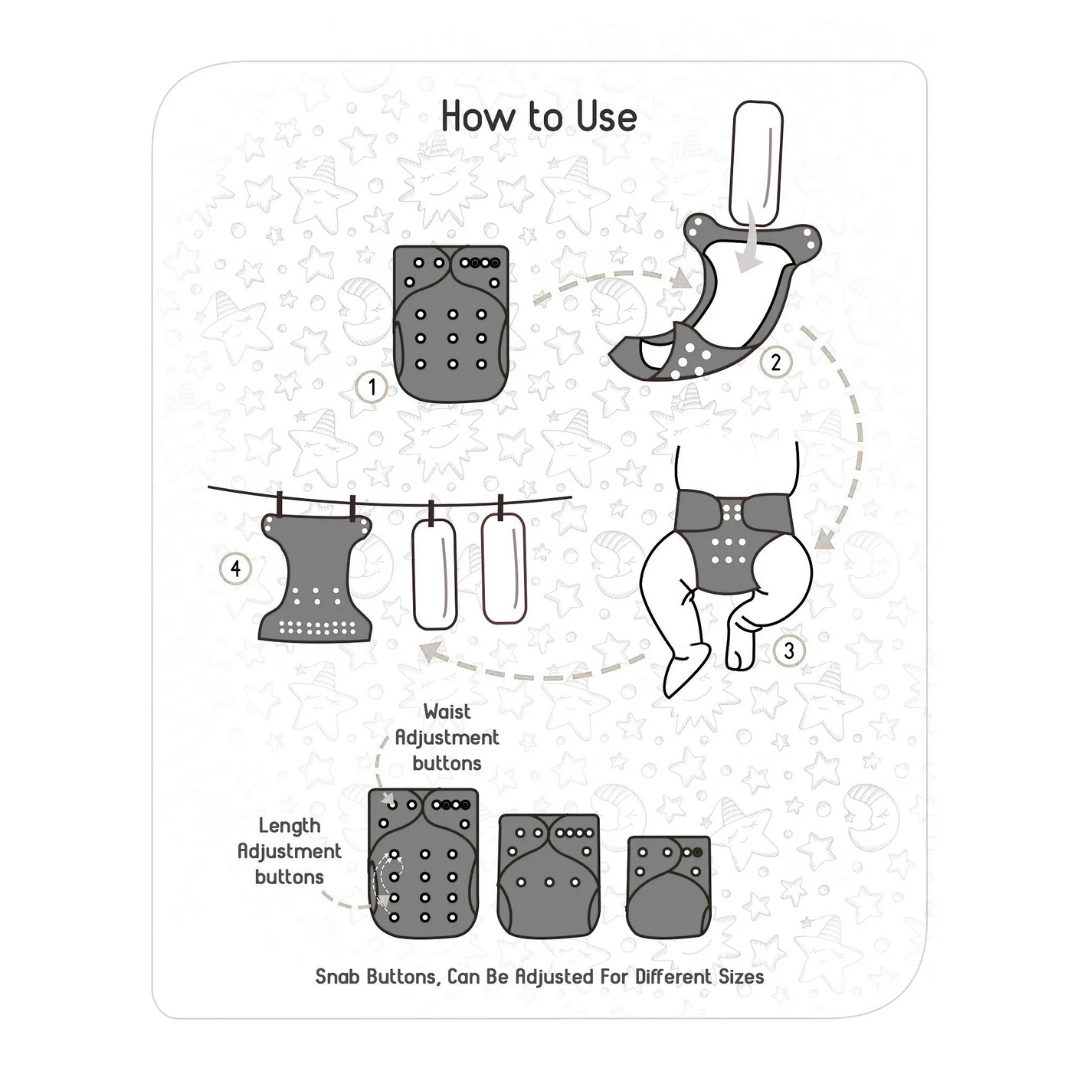 How to Use

1

2

3

4

Waist Adjustment buttons

Length Adjustment buttons

Snab Buttons, Can Be Adjusted For Different Sizes