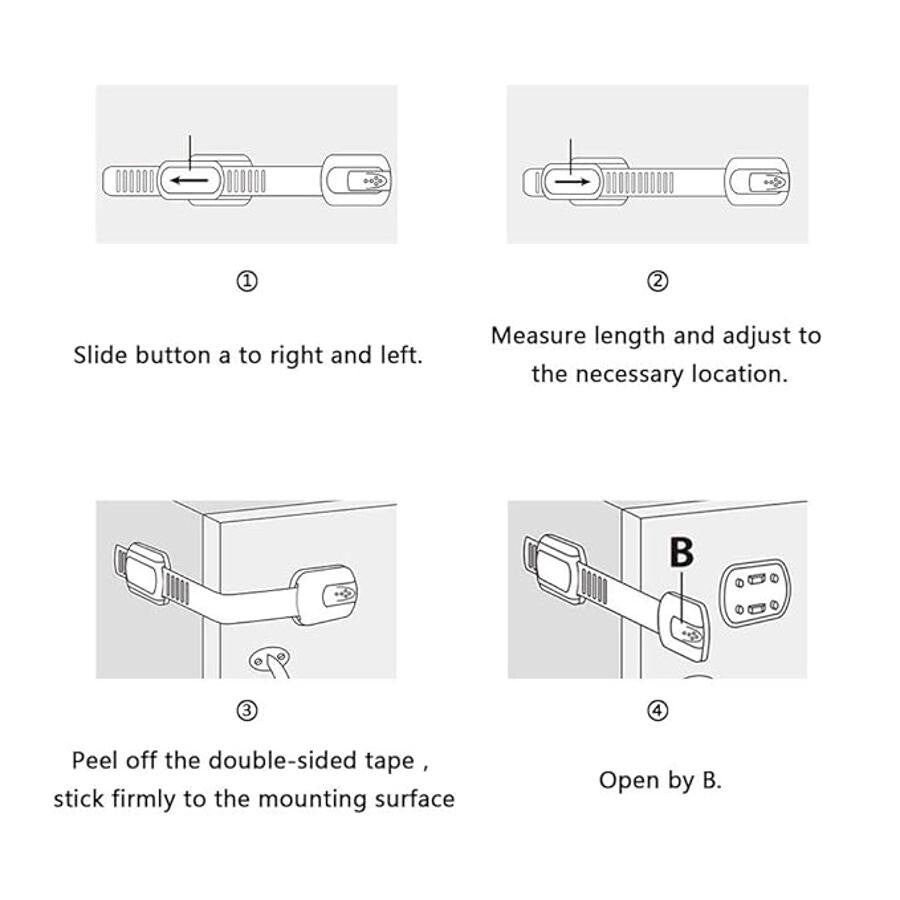 ①

Slide button a to right and left.

②

Measure length and adjust to the necessary location.

③

Peel off the double-sided tape , stick firmly to the mounting surface

B

④

Open by B.