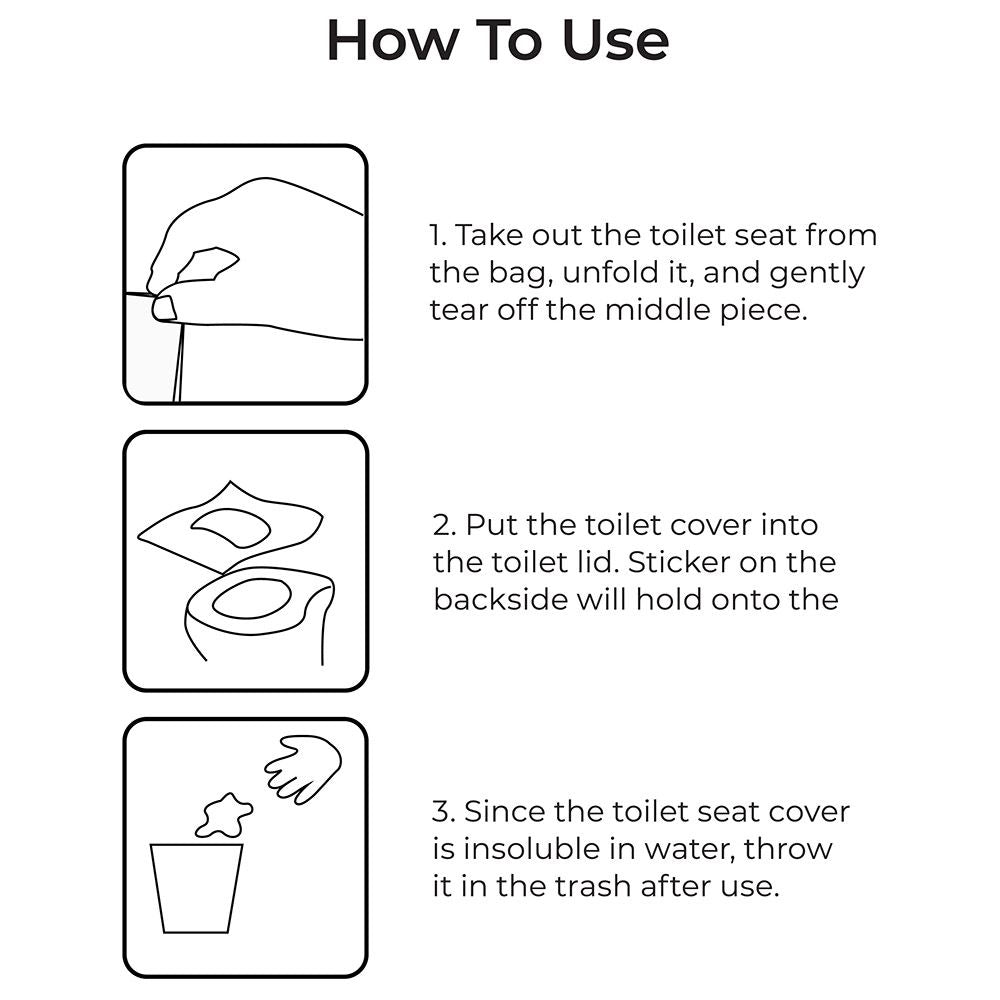 How To Use

1. Take out the toilet seat from the bag, unfold it, and gently tear off the middle piece.

2. Put the toilet cover into the toilet lid. Sticker on the backside will hold onto the

3. Since the toilet seat cover is insoluble in water, throw it in the trash after use.