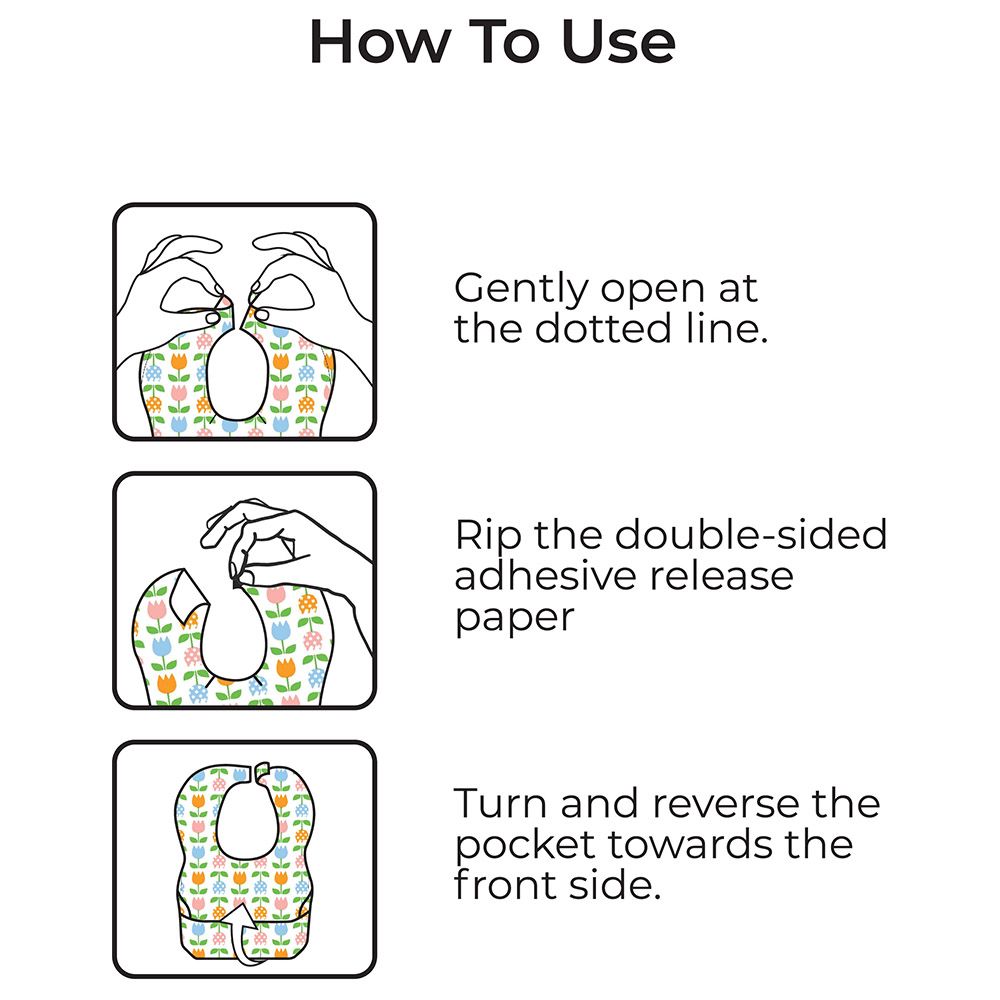 How To Use

Gently open at the dotted line.

Rip the double-sided adhesive release paper

Turn and reverse the pocket towards the front side.