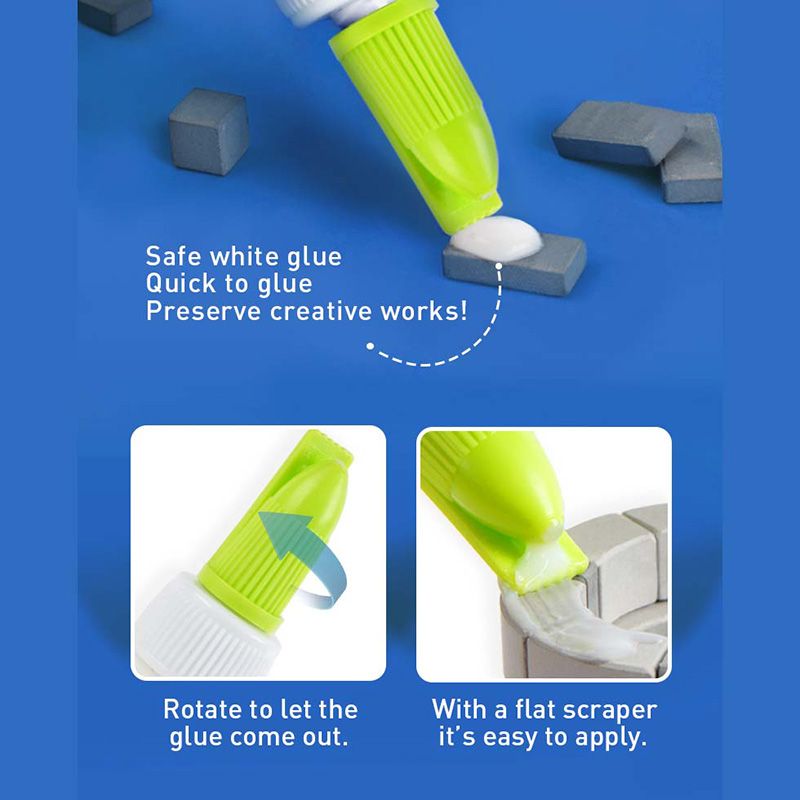 Safe white glue
Quick to glue
Preserve creative works!

Rotate to let the glue come out.

With a flat scraper it's easy to apply.