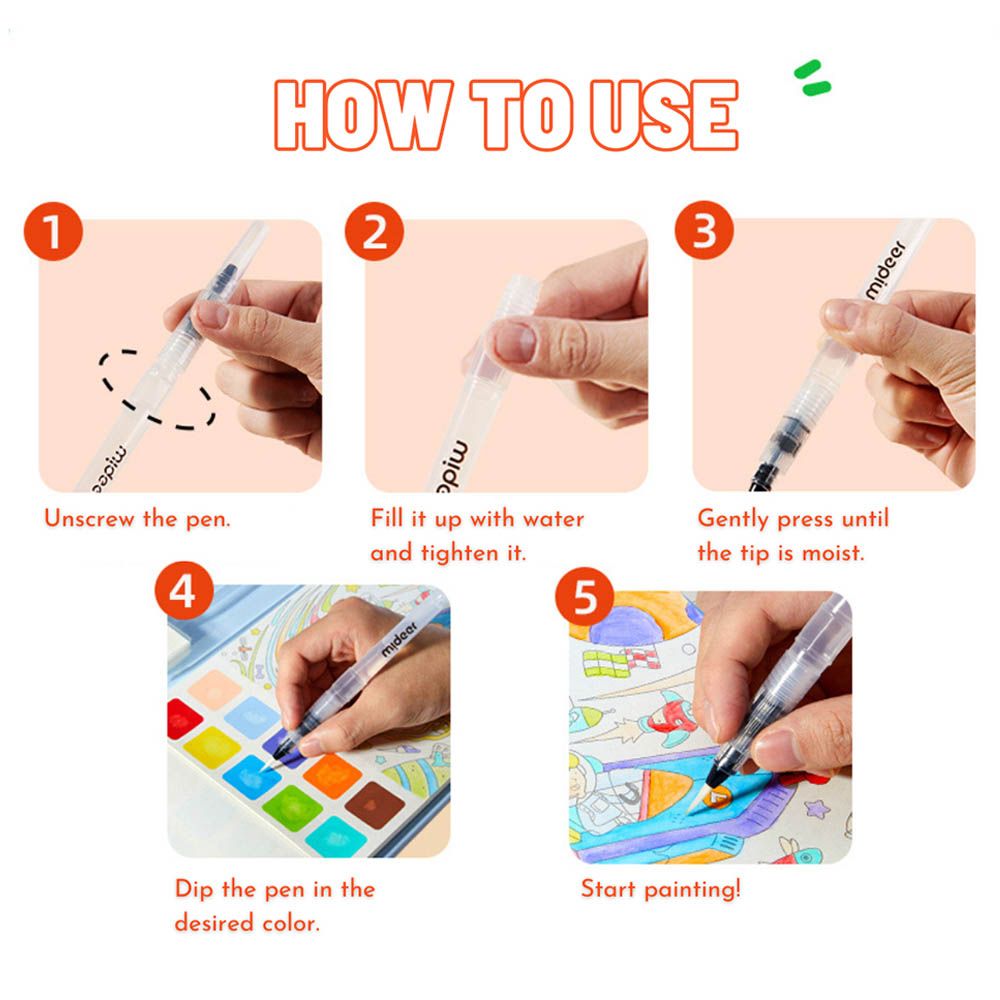 HOW TO USE

1

mideer

Unscrew the pen.

2

mideer

Fill it up with water and tighten it.

3

mideer

Gently press until the tip is moist.

4

mideer

Dip the pen in the desired color.

5

Start painting!