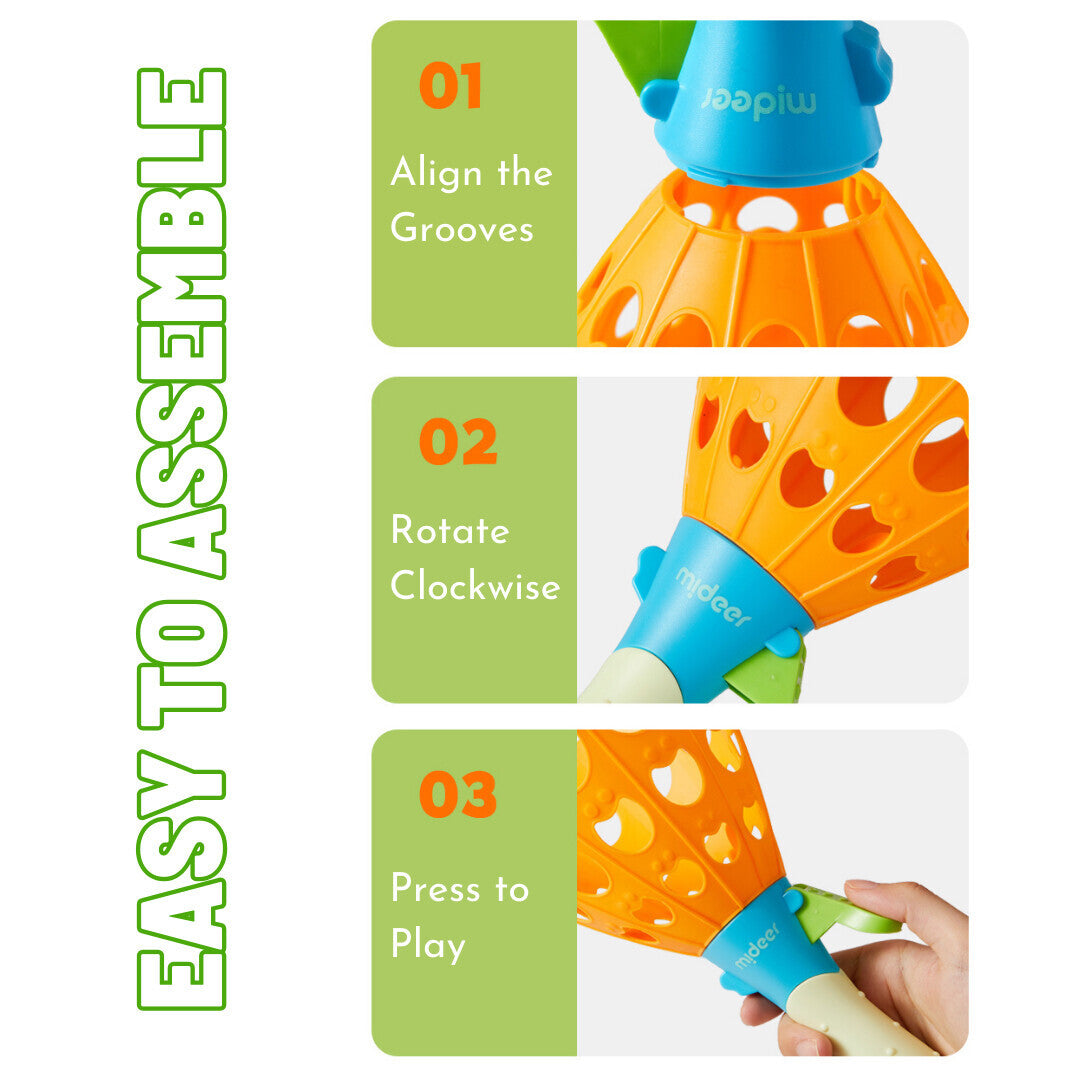 EASY TO ASSEMBLE

01
Align the Grooves

mideer

02
Rotate Clockwise

mideer

03
Press to Play

mideer