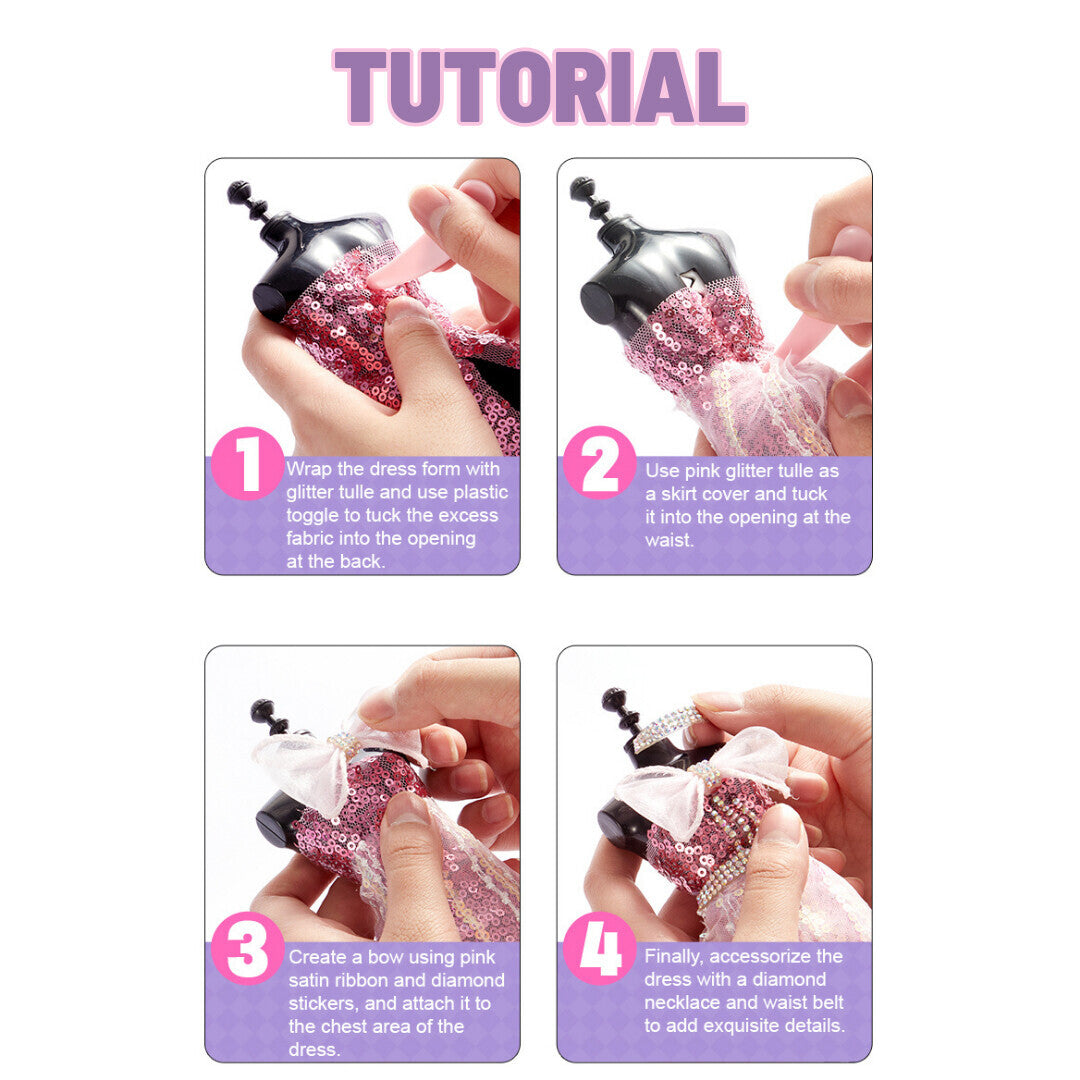 TUTORIAL

1 Wrap the dress form with glitter tulle and use plastic toggle to tuck the excess fabric into the opening at the back.

2 Use pink glitter tulle as a skirt cover and tuck it into the opening at the waist.

3 Create a bow using pink satin ribbon and diamond stickers, and attach it to the chest area of the dress.

4 Finally, accessorize the dress with a diamond necklace and waist belt to add exquisite details.