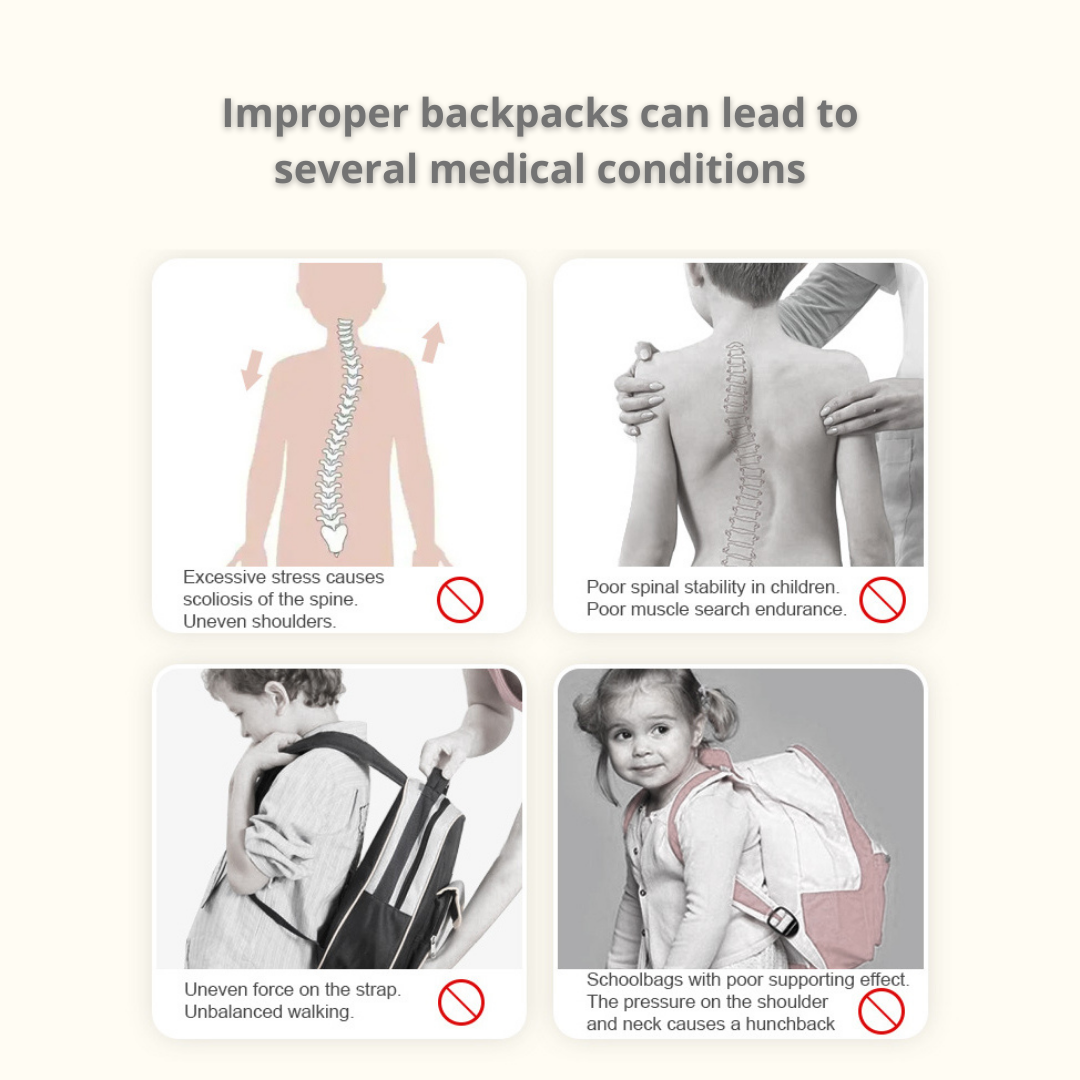 Improper backpacks can lead to several medical conditions

Excessive stress causes scoliosis of the spine. Uneven shoulders.

Poor spinal stability in children. Poor muscle search endurance.

Uneven force on the strap. Unbalanced walking.

Schoolbags with poor supporting effect. The pressure on the shoulder and neck causes a hunchback