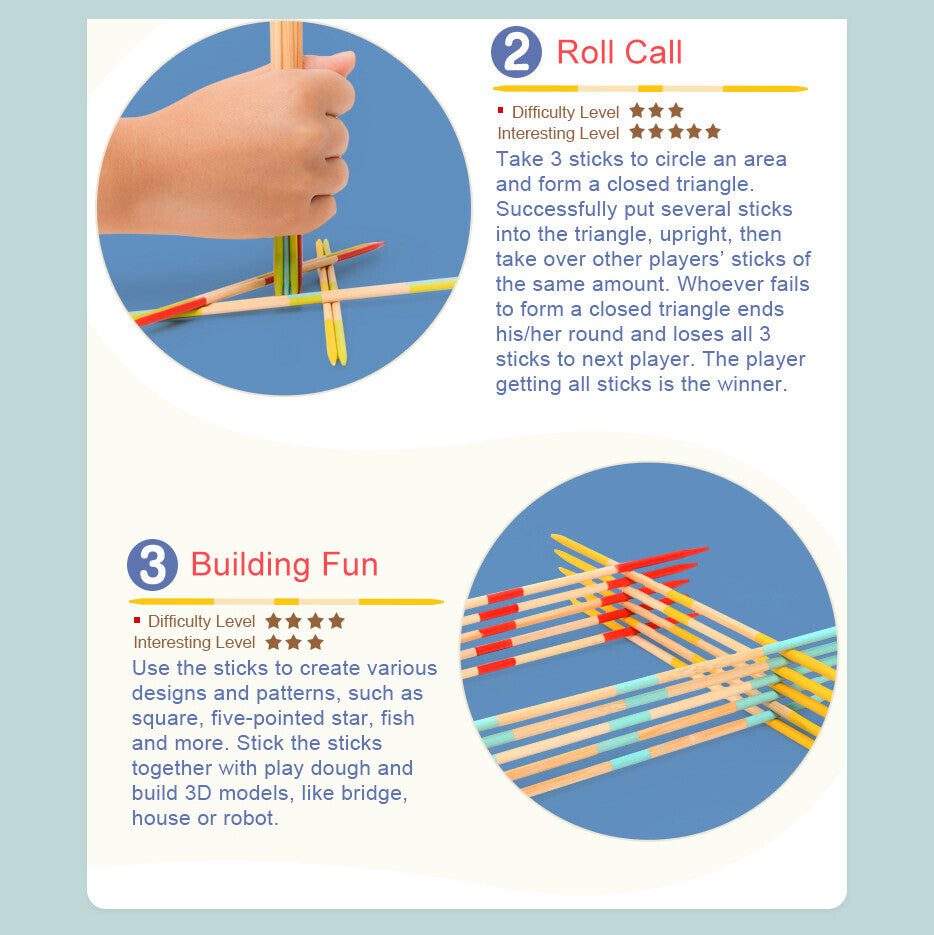 2 Roll Call

Difficulty Level ★★★
Interesting Level ★★★★★

Take 3 sticks to circle an area and form a closed triangle. Successfully put several sticks into the triangle, upright, then take over other players' sticks of the same amount. Whoever fails to form a closed triangle ends his/her round and loses all 3 sticks to next player. The player getting all sticks is the winner.

3 Building Fun

Difficulty Level ★★★★
Interesting Level ★★★

Use the sticks to create various designs and patterns, such as square, five-pointed star, fish and more. Stick the sticks together with play dough and build 3D models, like bridge, house or robot.