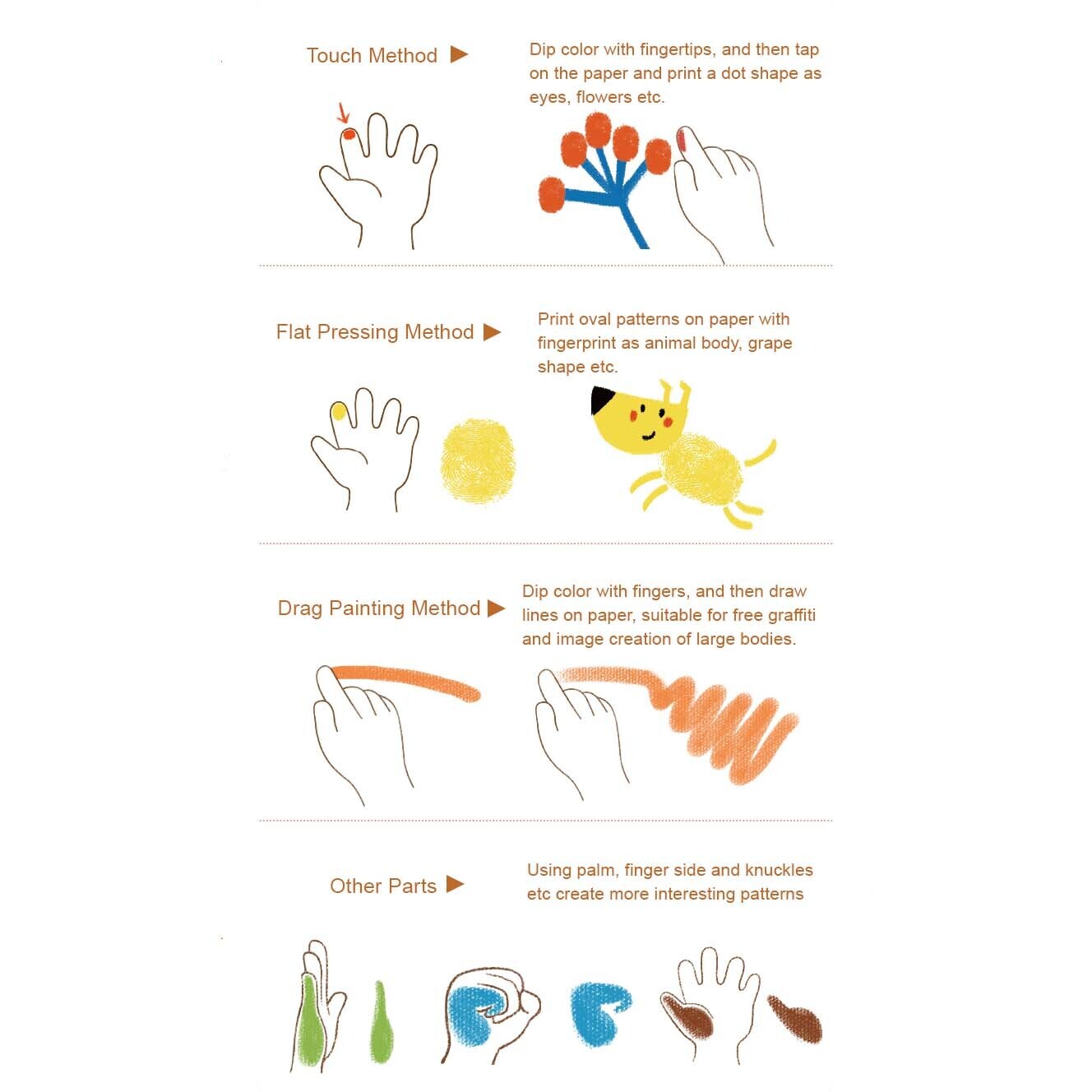 Touch Method ▶

Dip color with fingertips, and then tap on the paper and print a dot shape as eyes, flowers etc.

Flat Pressing Method ▶

Print oval patterns on paper with fingerprint as animal body, grape shape etc.

Drag Painting Method ▶

Dip color with fingers, and then draw lines on paper, suitable for free graffiti and image creation of large bodies.

Other Parts ▶

Using palm, finger side and knuckles etc create more interesting patterns