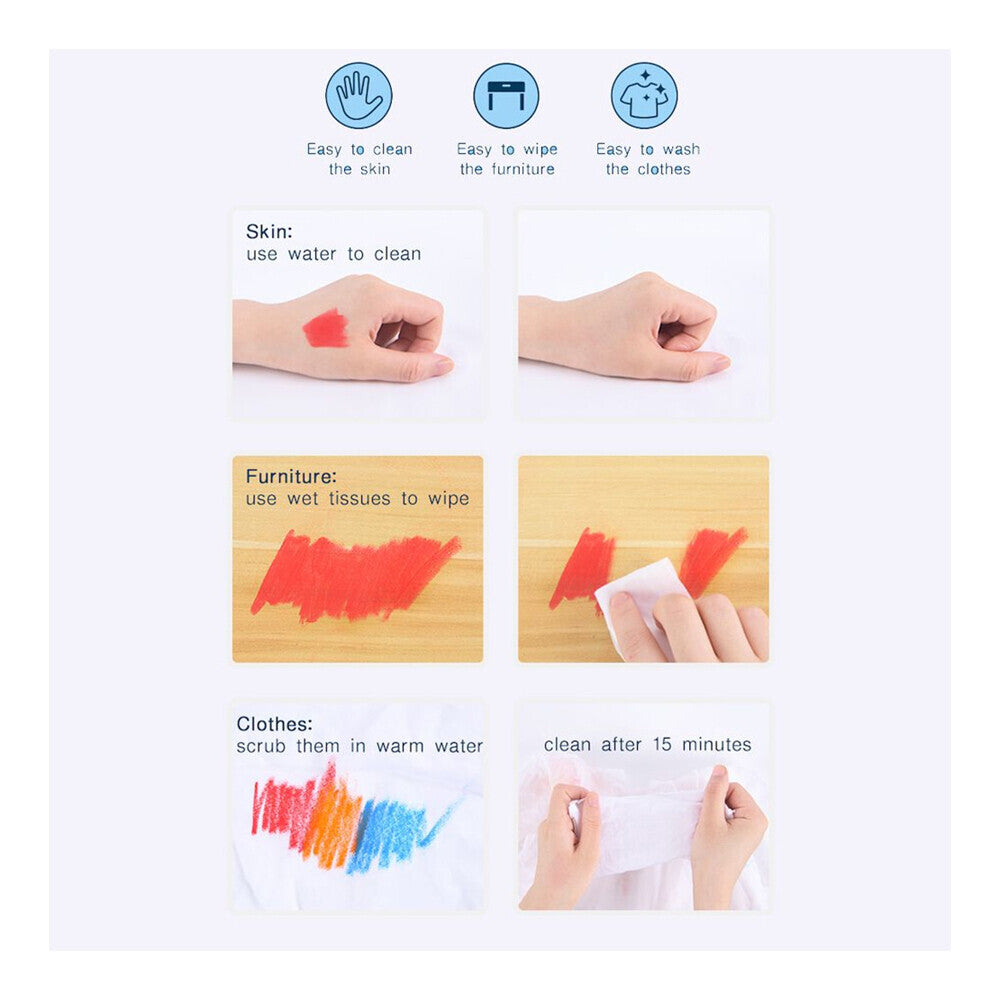 Easy to clean the skin

Easy to wipe the furniture

Easy to wash the clothes

Skin:
use water to clean

Furniture:
use wet tissues to wipe

Clothes:
scrub them in warm water

clean after 15 minutes