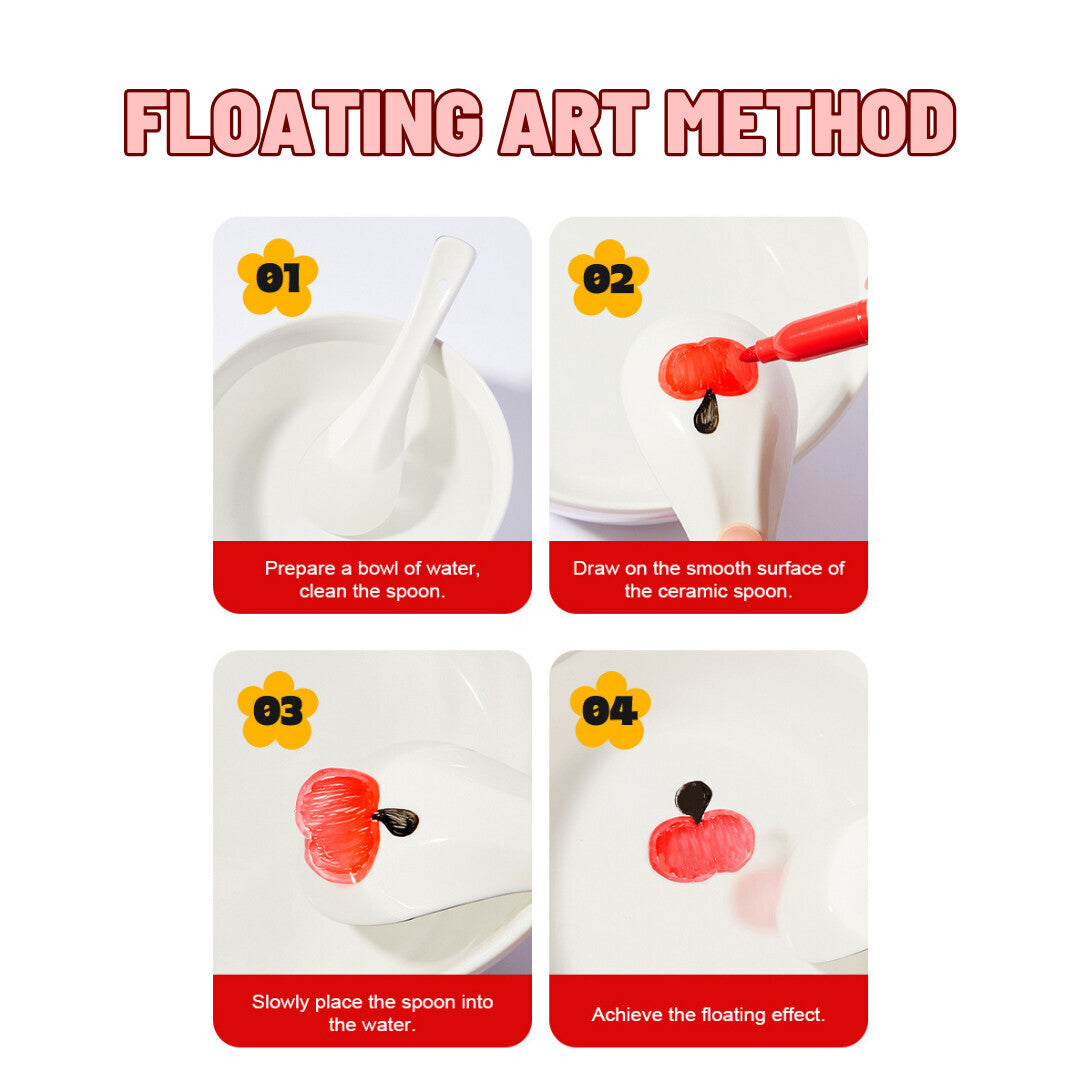 FLOATING ART METHOD

01

Prepare a bowl of water, clean the spoon.

02

Draw on the smooth surface of the ceramic spoon.

03

Slowly place the spoon into the water.

04

Achieve the floating effect.