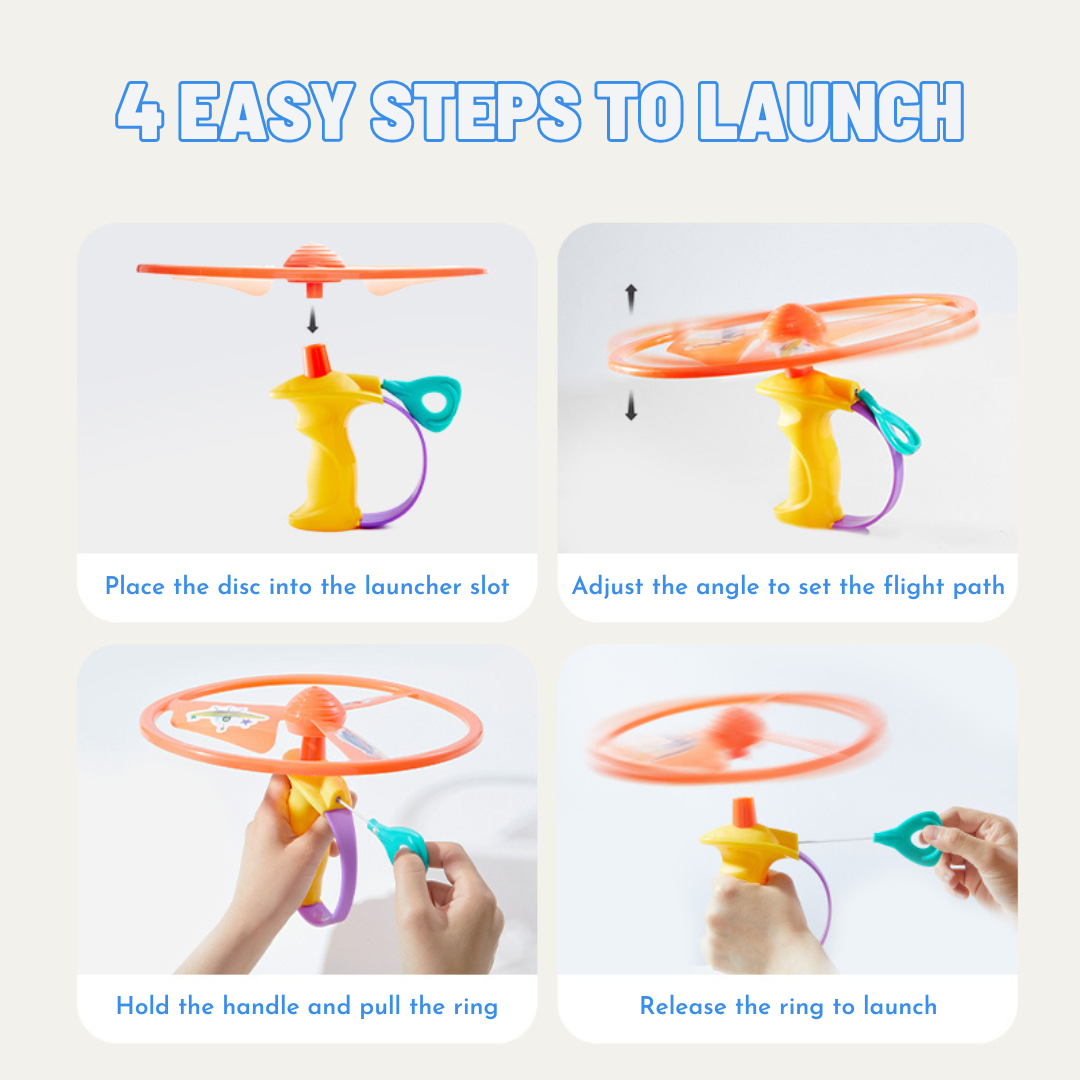 4 EASY STEPS TO LAUNCH

Place the disc into the launcher slot

Adjust the angle to set the flight path

Hold the handle and pull the ring

Release the ring to launch