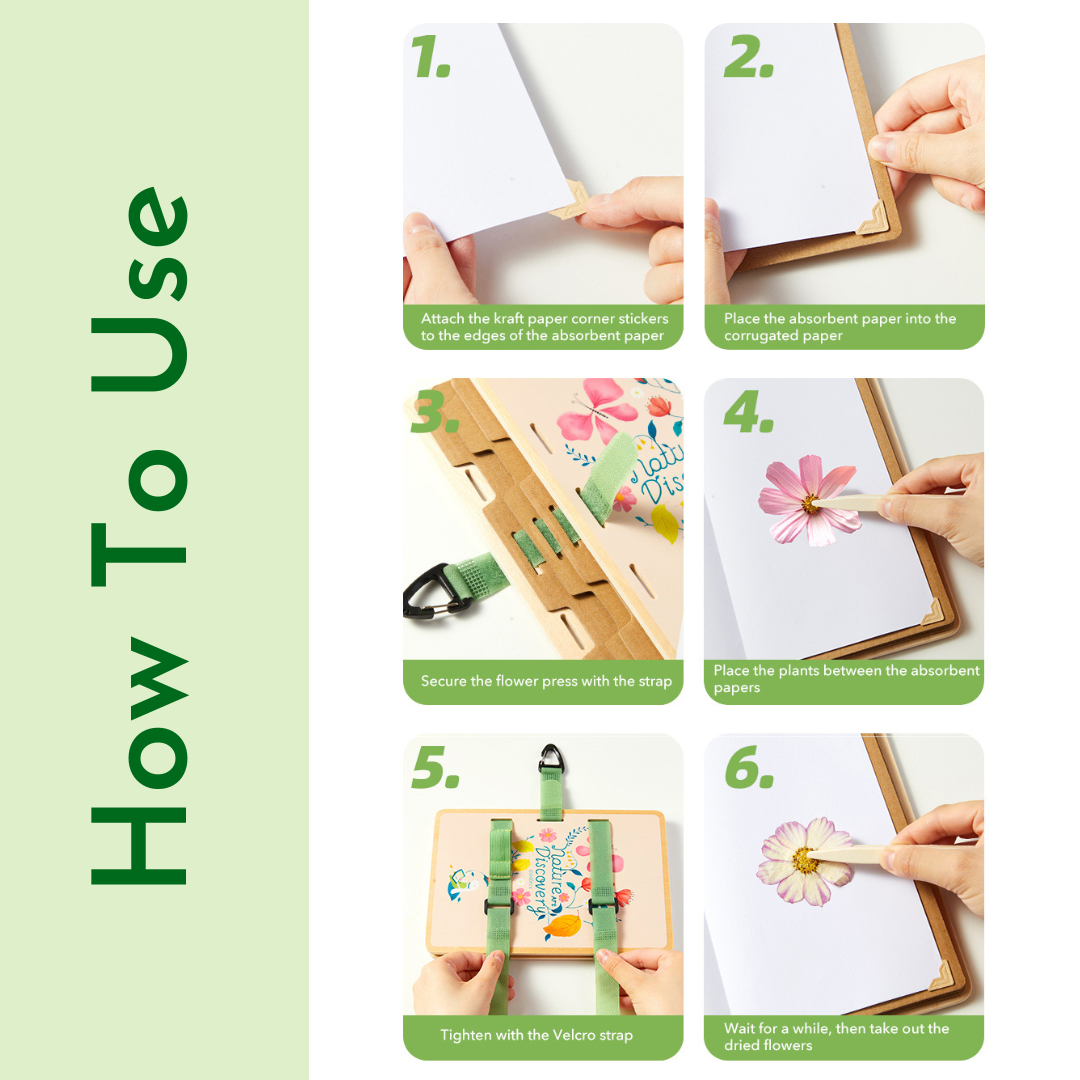 How To Use

1.
Attach the kraft paper corner stickers to the edges of the absorbent paper

2.
Place the absorbent paper into the corrugated paper

3.
Secure the flower press with the strap

4.
Place the plants between the absorbent papers

5.
Nature Discovery
Tighten with the Velcro strap

6.
Wait for a while, then take out the dried flowers