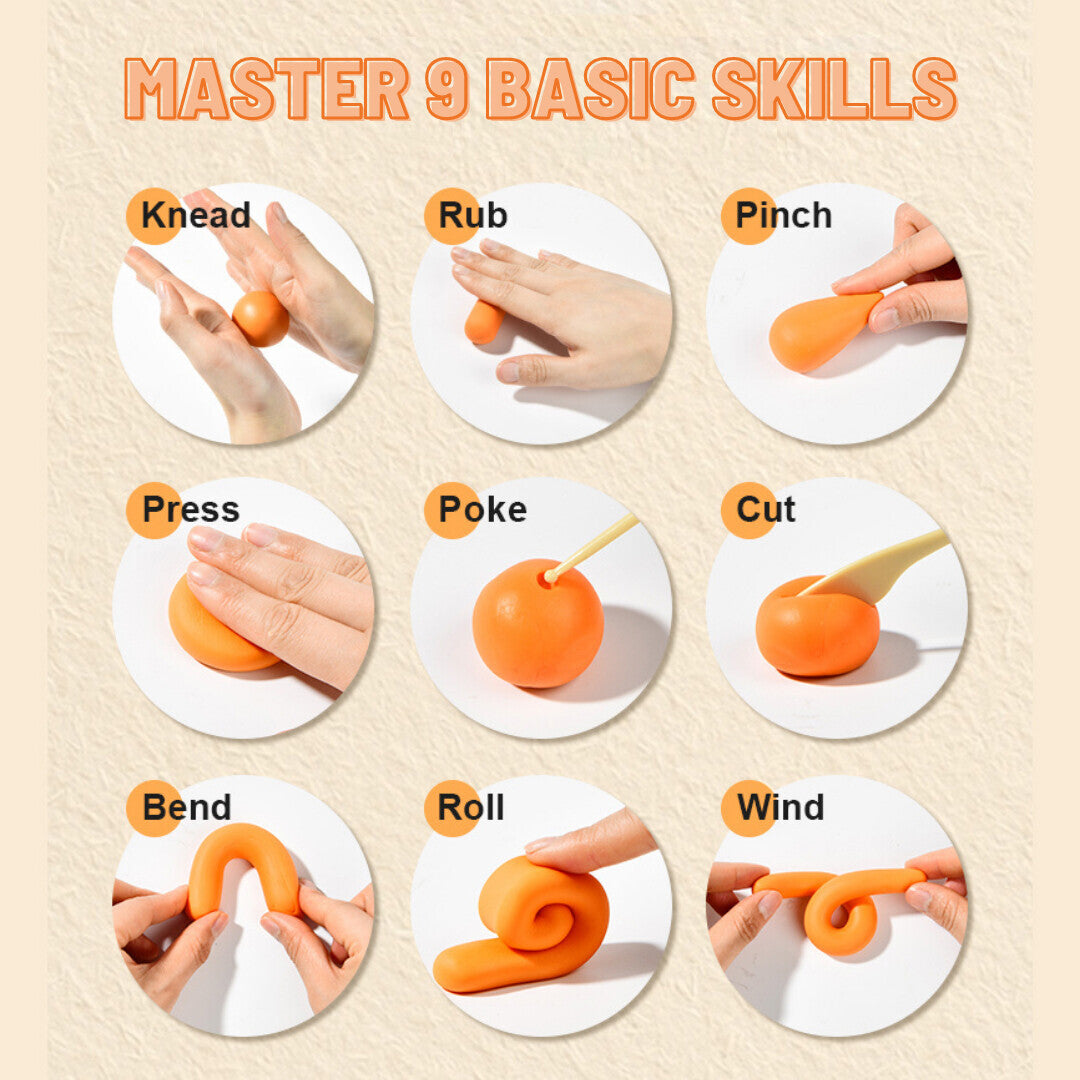 MASTER 9 BASIC SKILLS

Knead

Rub

Pinch

Press

Poke

Cut

Bend

Roll

Wind