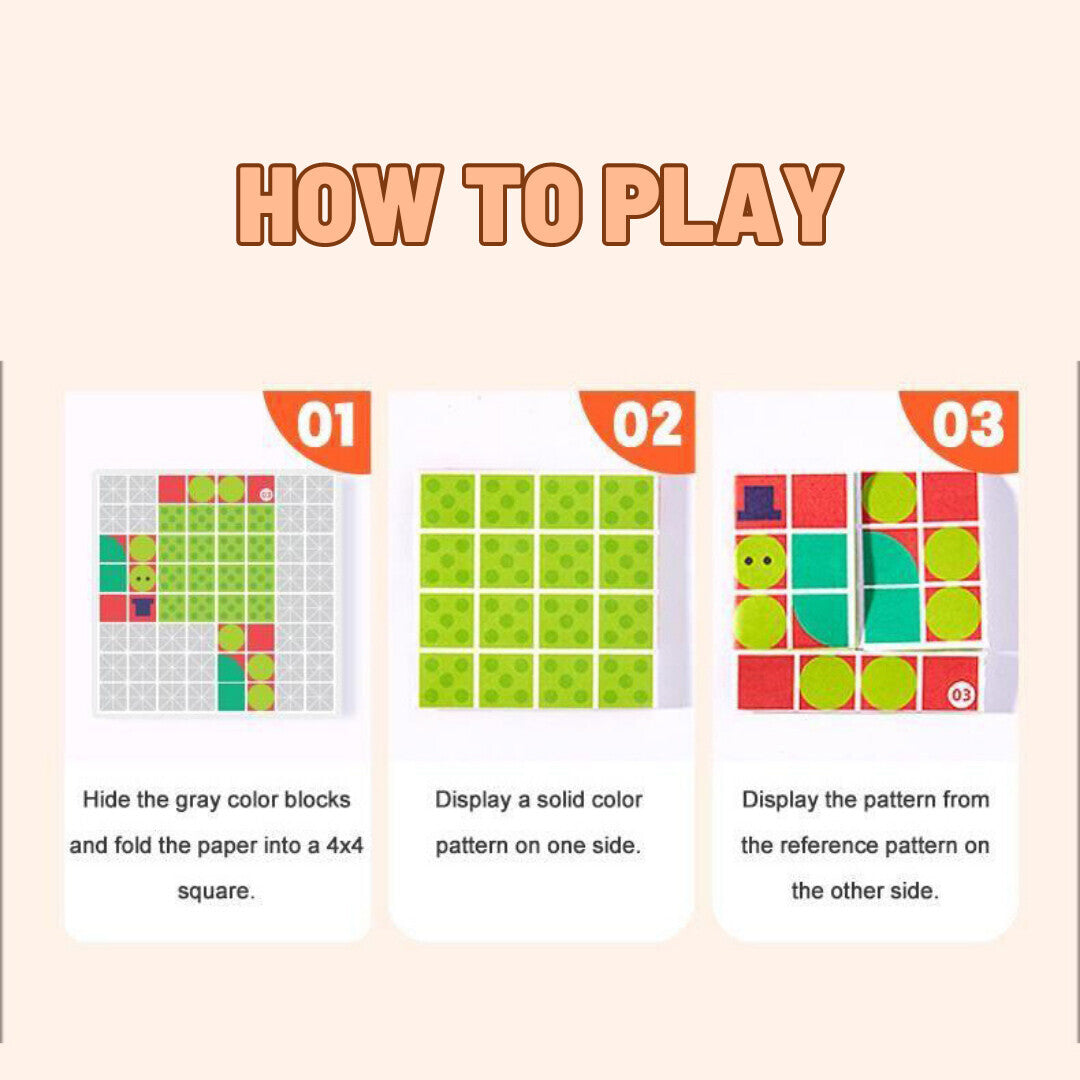 HOW TO PLAY

01

03

Hide the gray color blocks and fold the paper into a 4x4 square.

02

Display a solid color pattern on one side.

03

03

Display the pattern from the reference pattern on the other side.