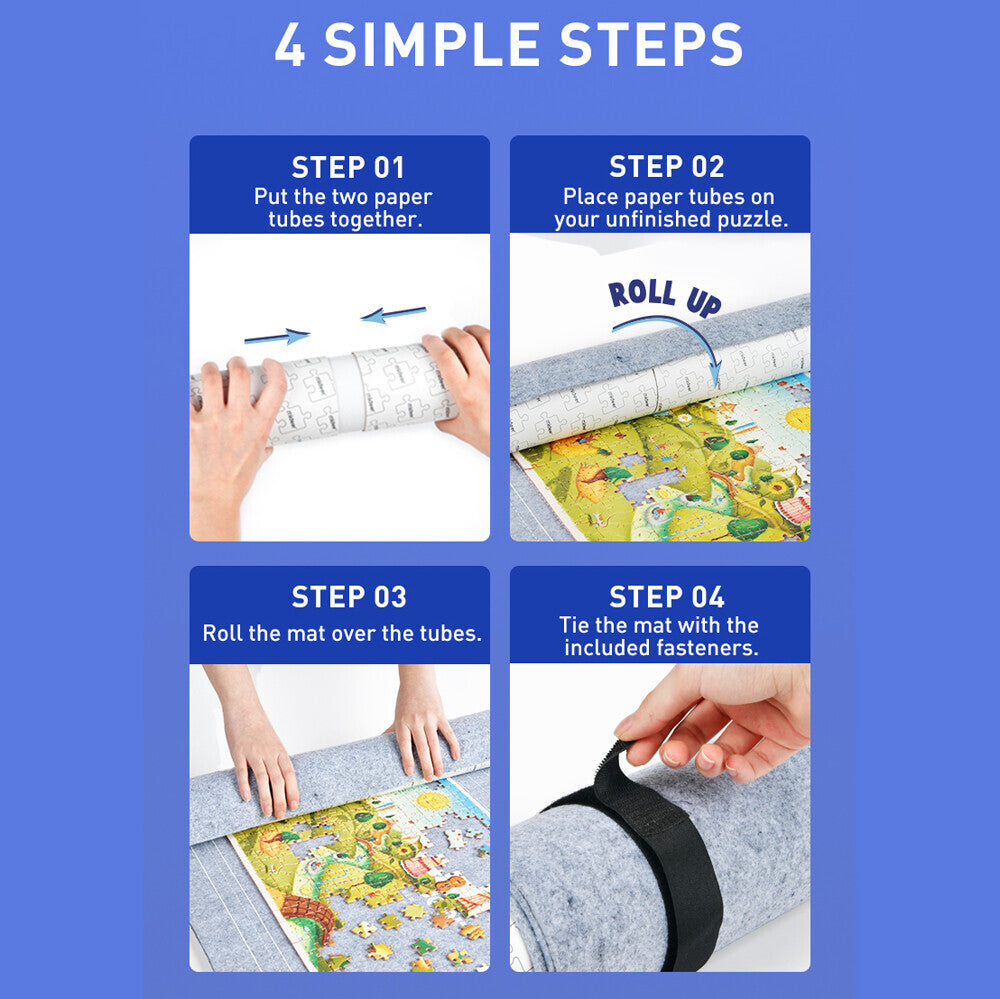 4 SIMPLE STEPS

STEP 01
Put the two paper tubes together.

STEP 02
Place paper tubes on your unfinished puzzle.

ROLL UP

STEP 03
Roll the mat over the tubes.

STEP 04
Tie the mat with the included fasteners.