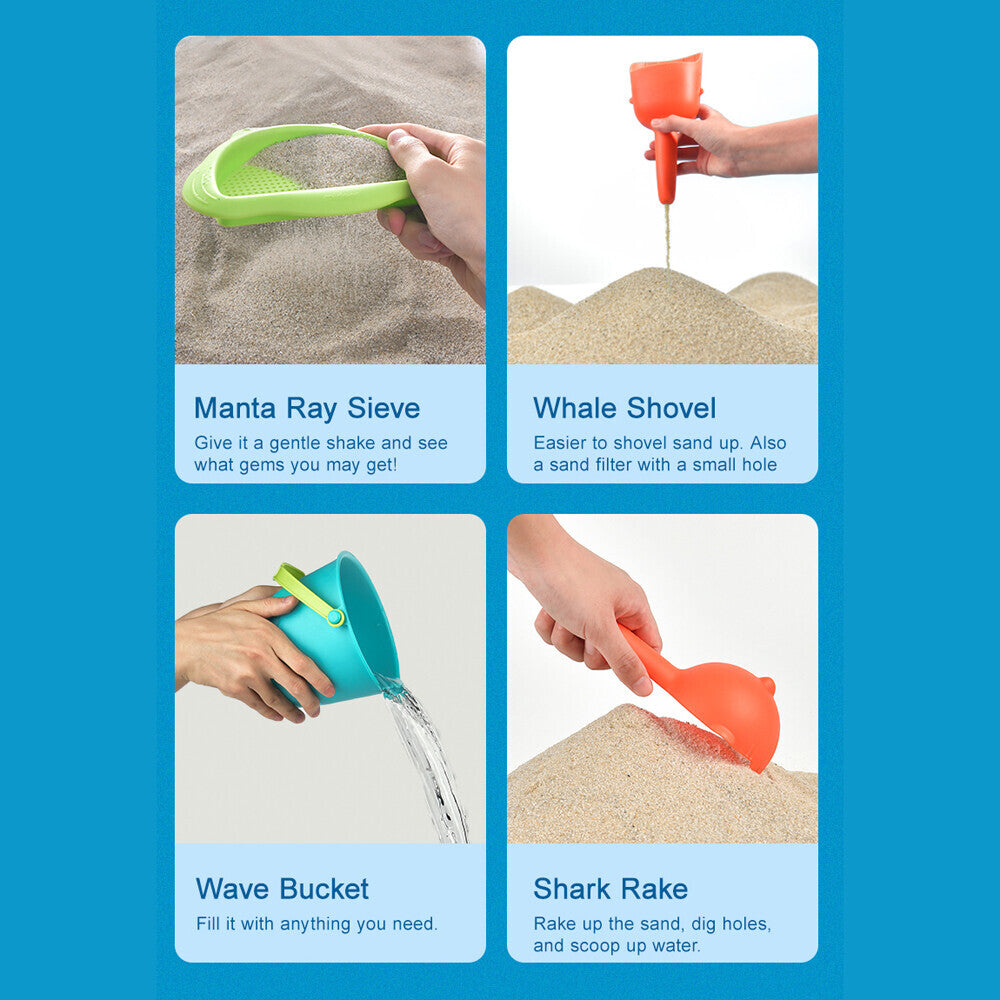 Manta Ray Sieve

Give it a gentle shake and see what gems you may get!

Whale Shovel

Easier to shovel sand up. Also a sand filter with a small hole

Wave Bucket

Fill it with anything you need.

Shark Rake

Rake up the sand, dig holes, and scoop up water.