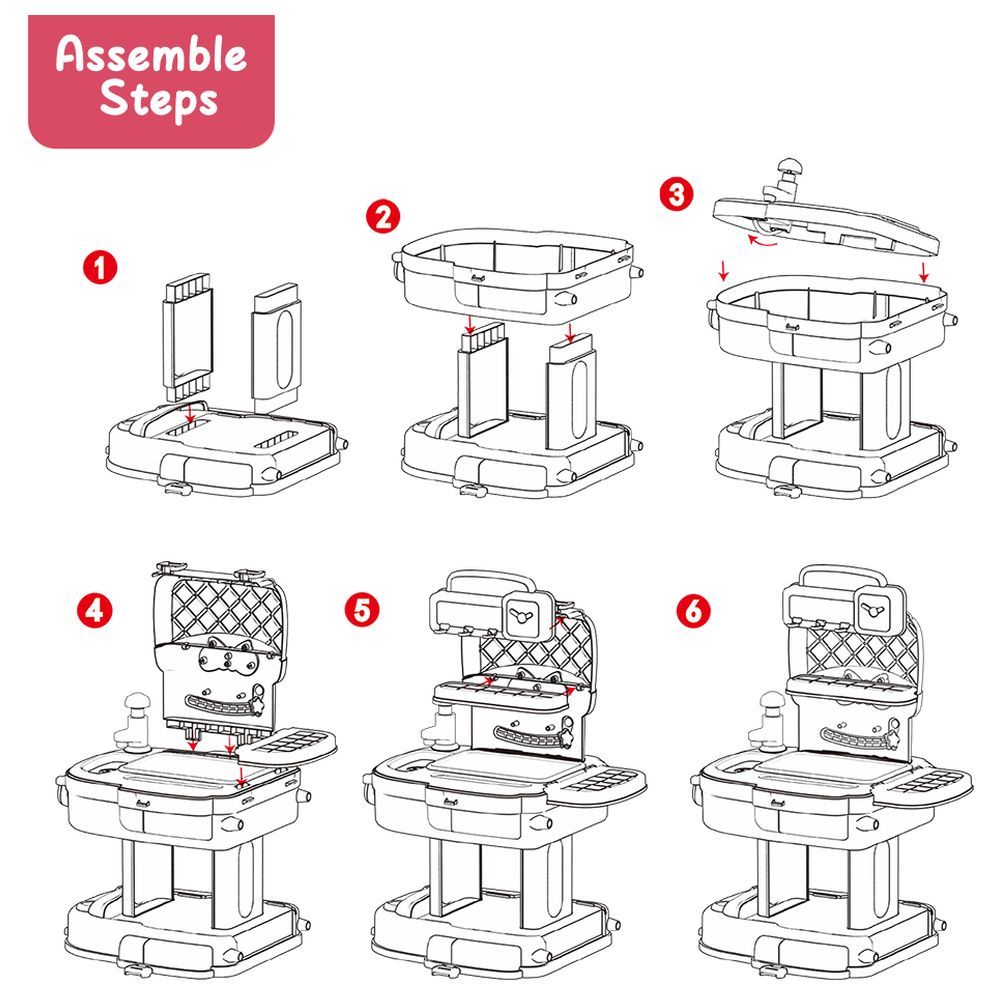 Assemble Steps

1

2

3

4

5

6