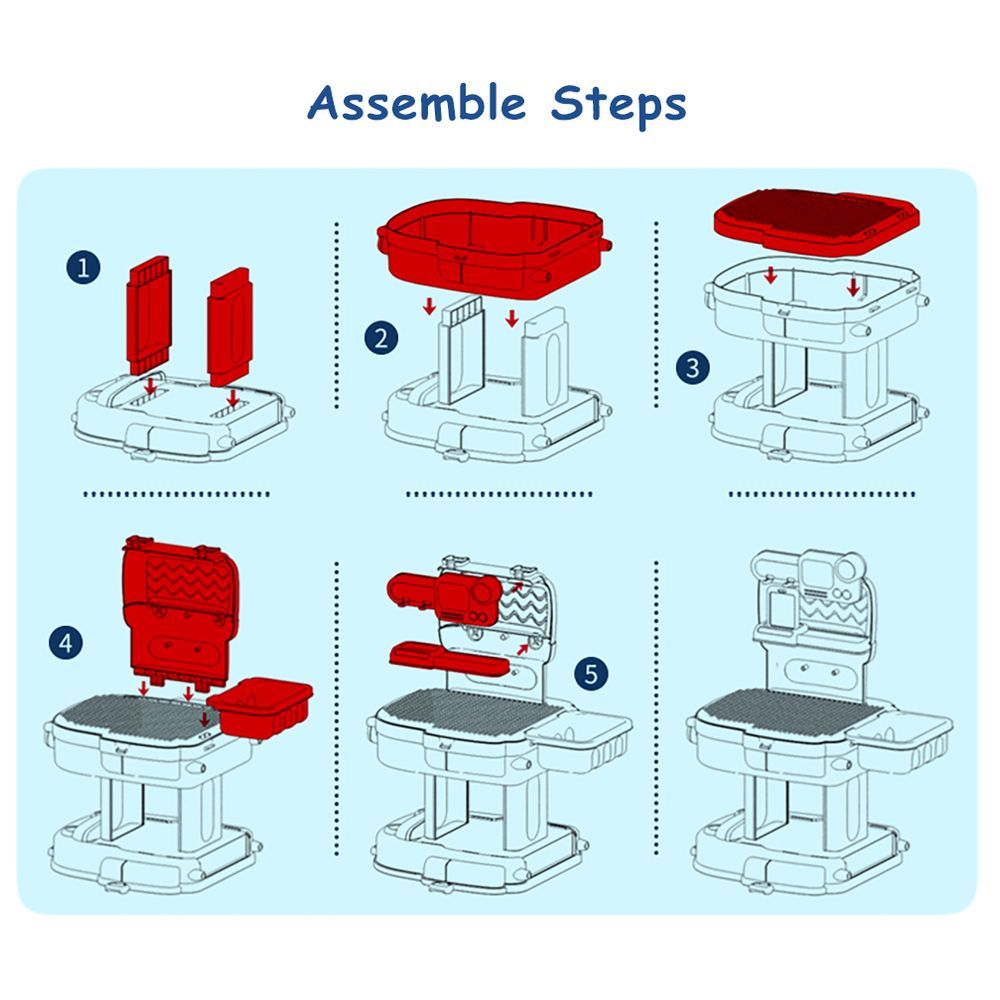 Assemble Steps

1

2

3

4

5