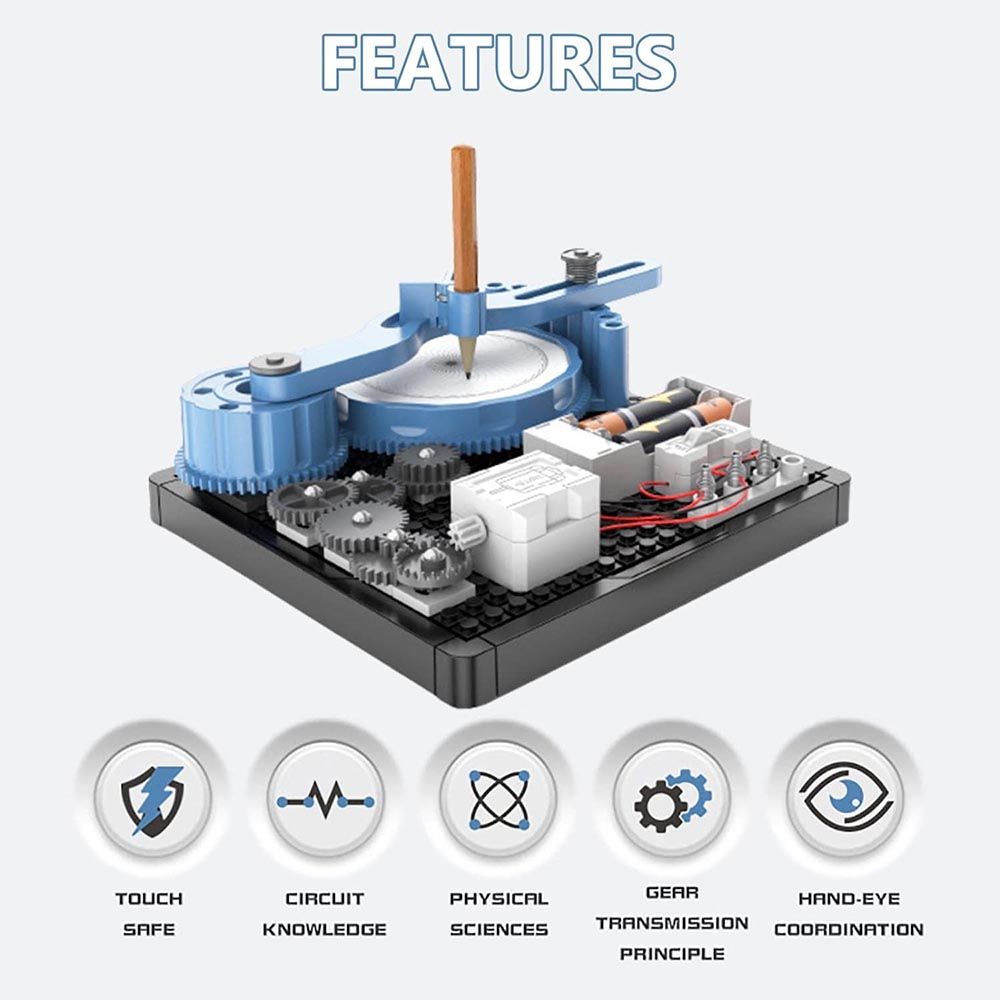 FEATURES

TOUCH SAFE

CIRCUIT KNOWLEDGE

PHYSICAL SCIENCES

GEAR TRANSMISSION PRINCIPLE

HAND-EYE COORDINATION