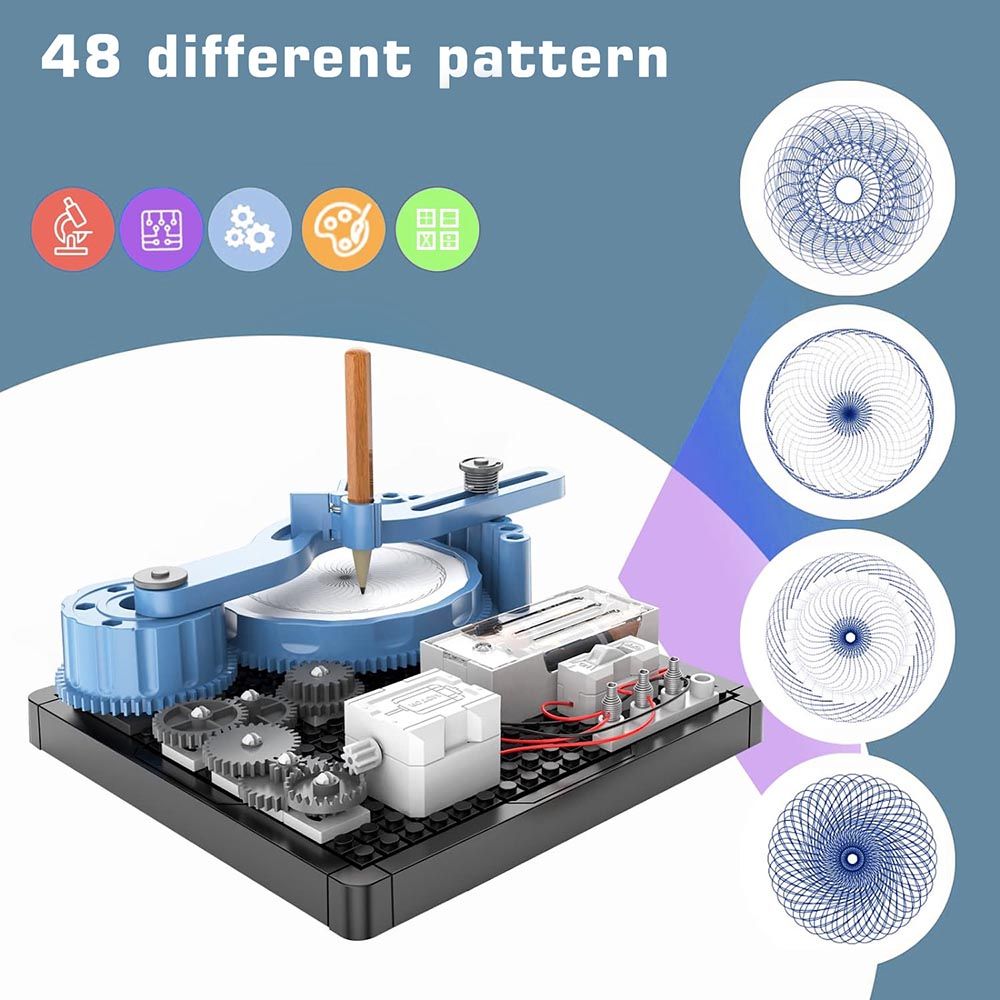 48 different pattern