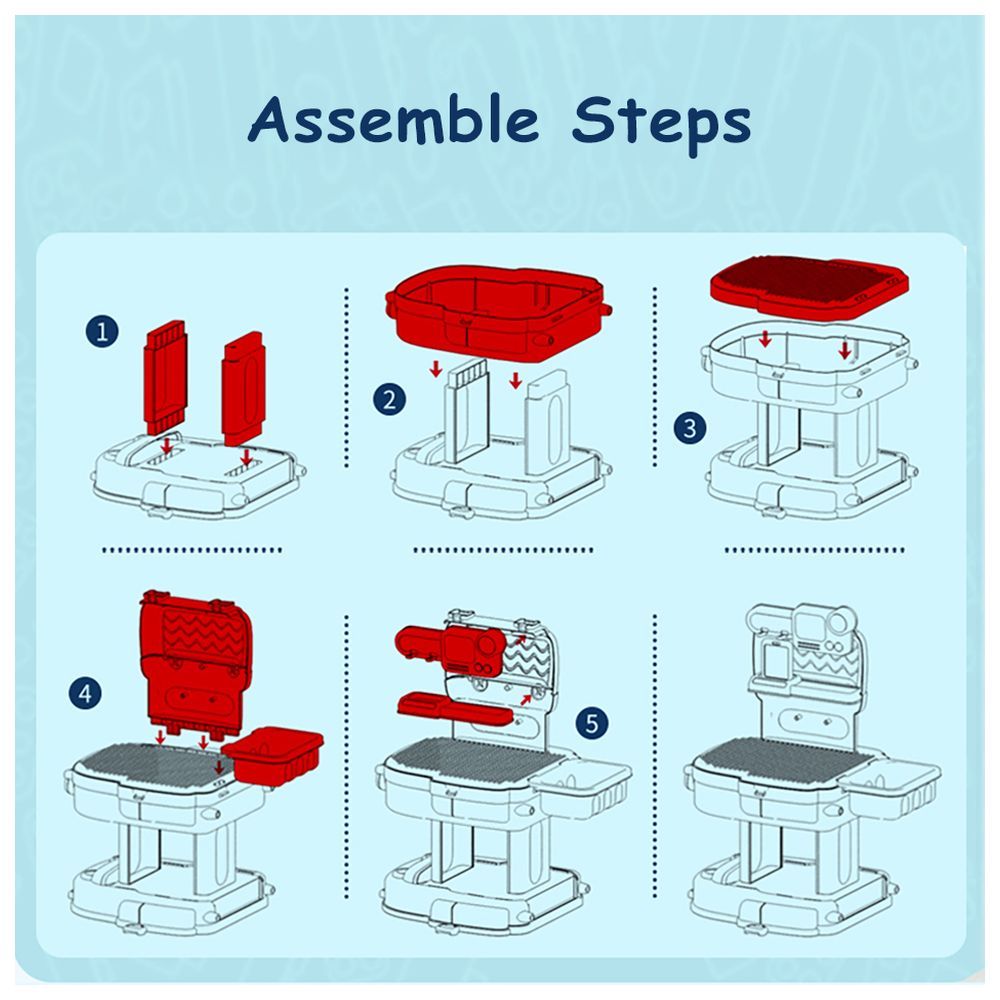 Assemble Steps

1

2

3

4

5