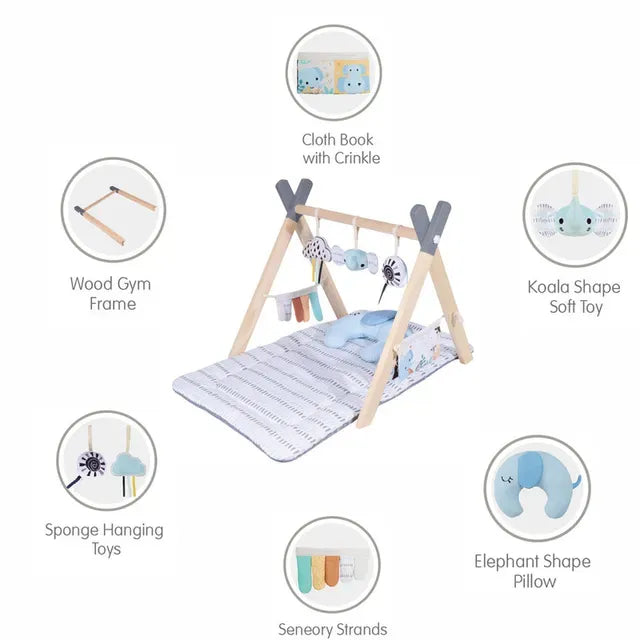 Cloth Book with Crinkle

Wood Gym Frame

Koala Shape Soft Toy

Sponge Hanging Toys

Elephant Shape Pillow

Seneory Strands