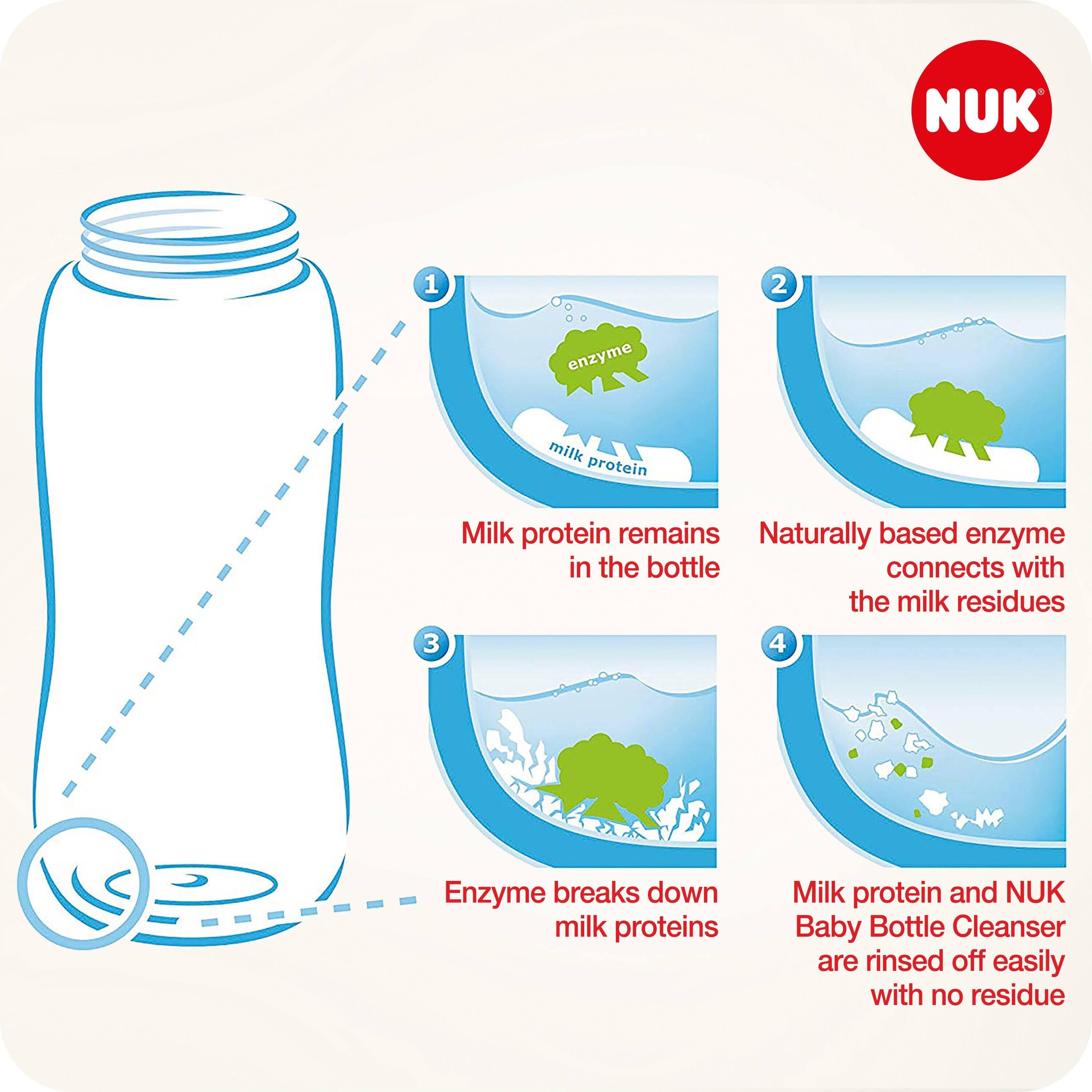 NUK®

1

enzyme

milk protein

Milk protein remains in the bottle

2

Naturally based enzyme connects with the milk residues

3

Enzyme breaks down milk proteins

4

Milk protein and NUK Baby Bottle Cleanser are rinsed off easily with no residue