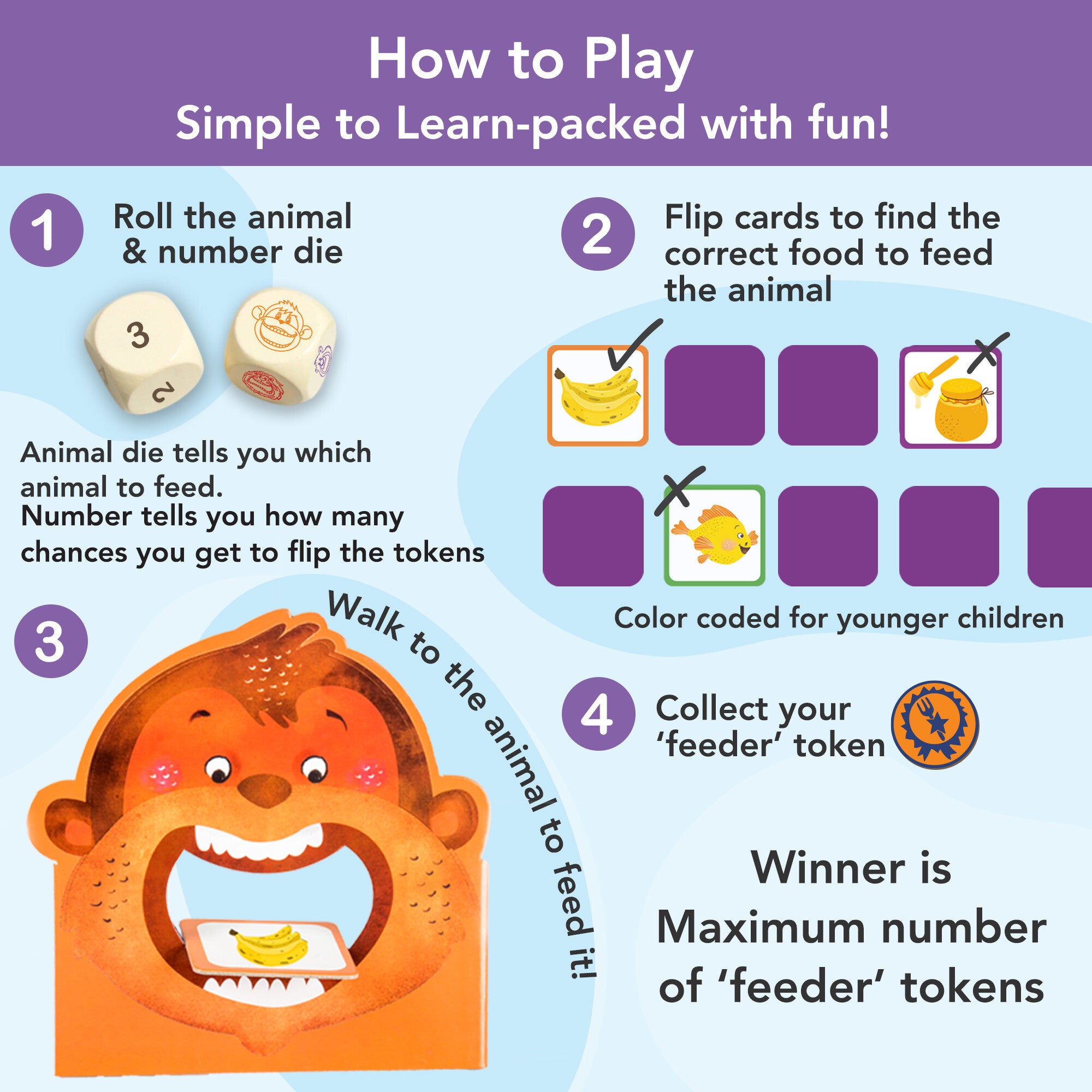 How to Play
Simple to Learn-packed with fun!

1 Roll the animal & number die

3

2

Animal die tells you which animal to feed.
Number tells you how many chances you get to flip the tokens

2 Flip cards to find the correct food to feed the animal

Color coded for younger children

3

Walk to the animal to feed it!

4 Collect your 'feeder' token

Winner is Maximum number of 'feeder' tokens