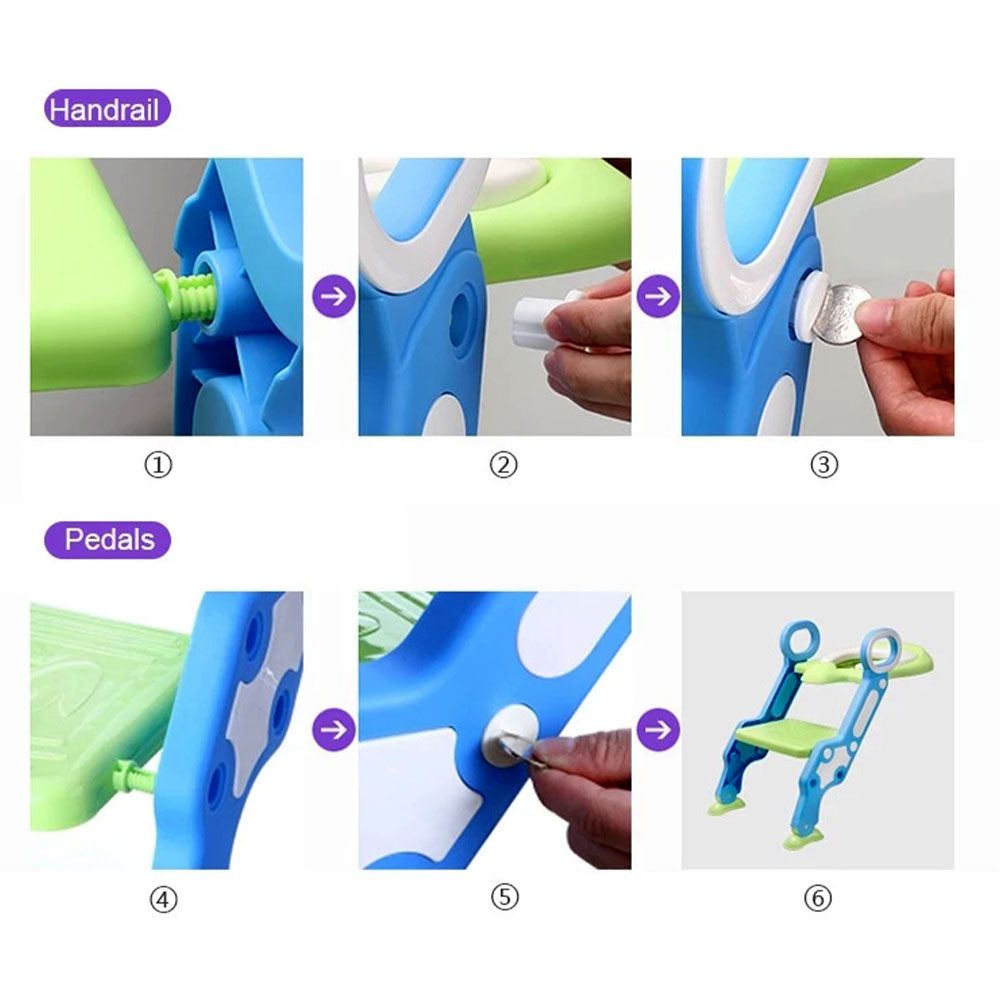 Handrail

①

②

③

Pedals

④

⑤

⑥