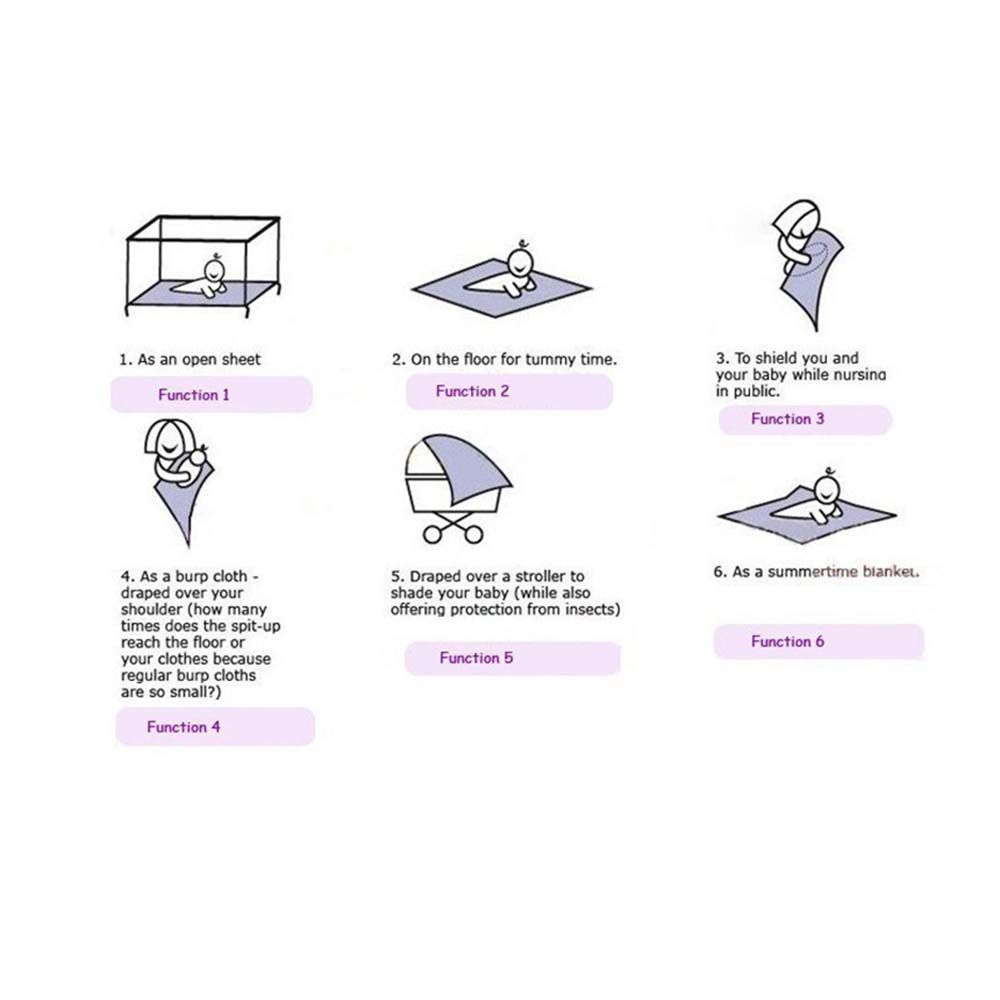 1. As an open sheet

Function 1

2. On the floor for tummy time.

Function 2

3. To shield you and your baby while nursing in public.

Function 3

4. As a burp cloth - draped over your shoulder (how many times does the spit-up reach the floor or your clothes because regular burp cloths are so small?)

Function 4

5. Draped over a stroller to shade your baby (while also offering protection from insects)

Function 5

6. As a summertime blanket.

Function 6