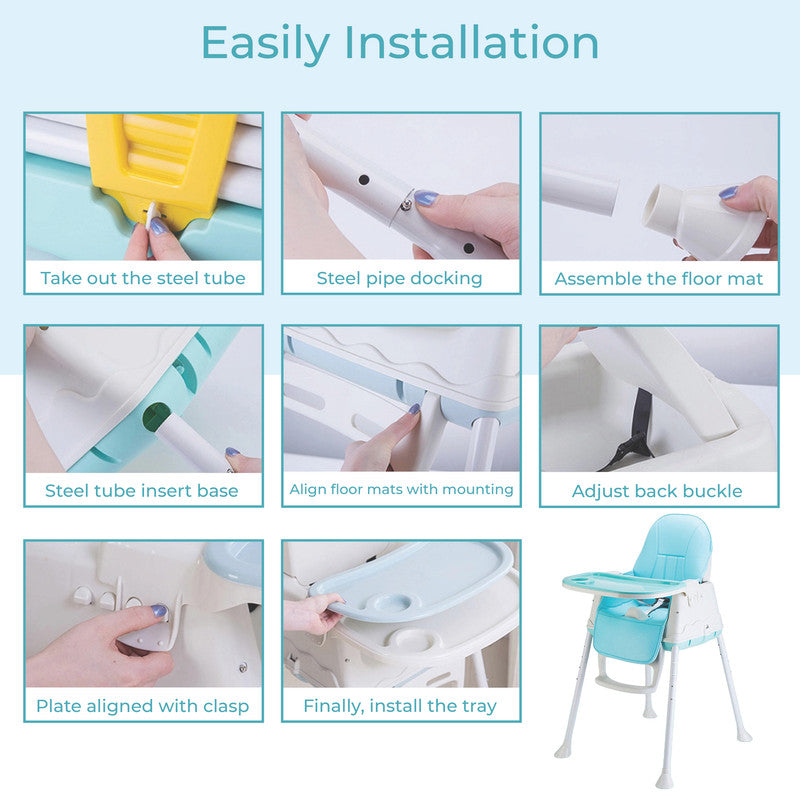 Easily Installation

Take out the steel tube

Steel pipe docking

Assemble the floor mat

Steel tube insert base

Align floor mats with mounting

Adjust back buckle

Plate aligned with clasp

Finally, install the tray