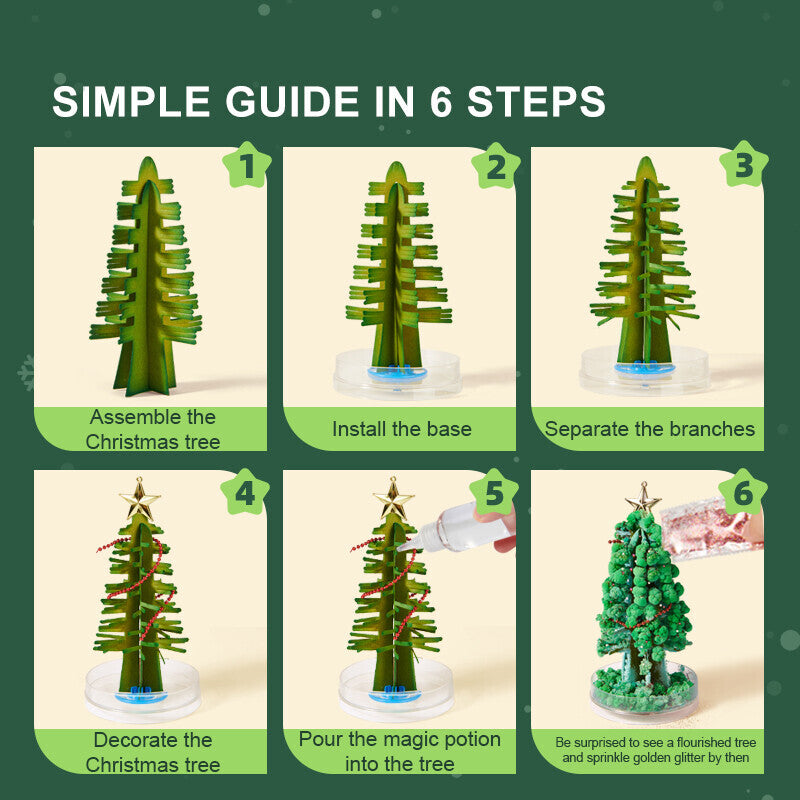 SIMPLE GUIDE IN 6 STEPS

1
Assemble the Christmas tree

2
Install the base

3
Separate the branches

4
Decorate the Christmas tree

5
Pour the magic potion into the tree

6
Be surprised to see a flourished tree and sprinkle golden glitter by then