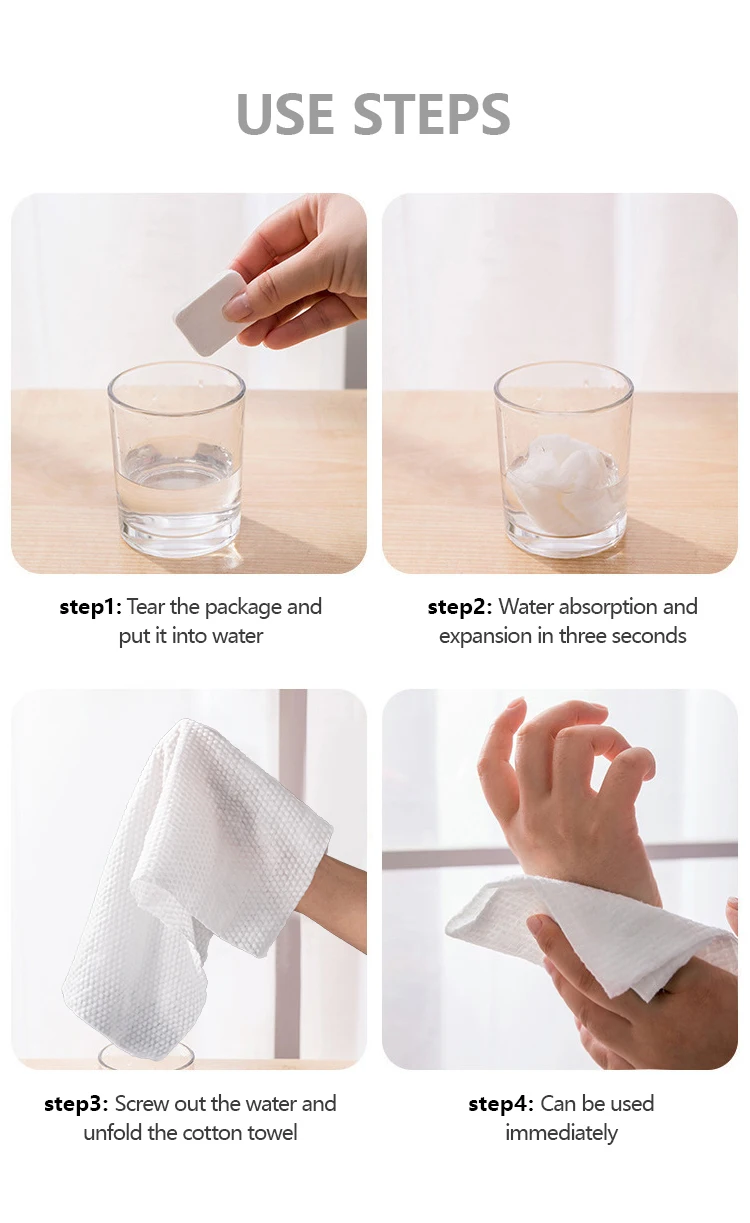 USE STEPS

step1: Tear the package and put it into water

step2: Water absorption and expansion in three seconds

step3: Screw out the water and unfold the cotton towel

step4: Can be used immediately